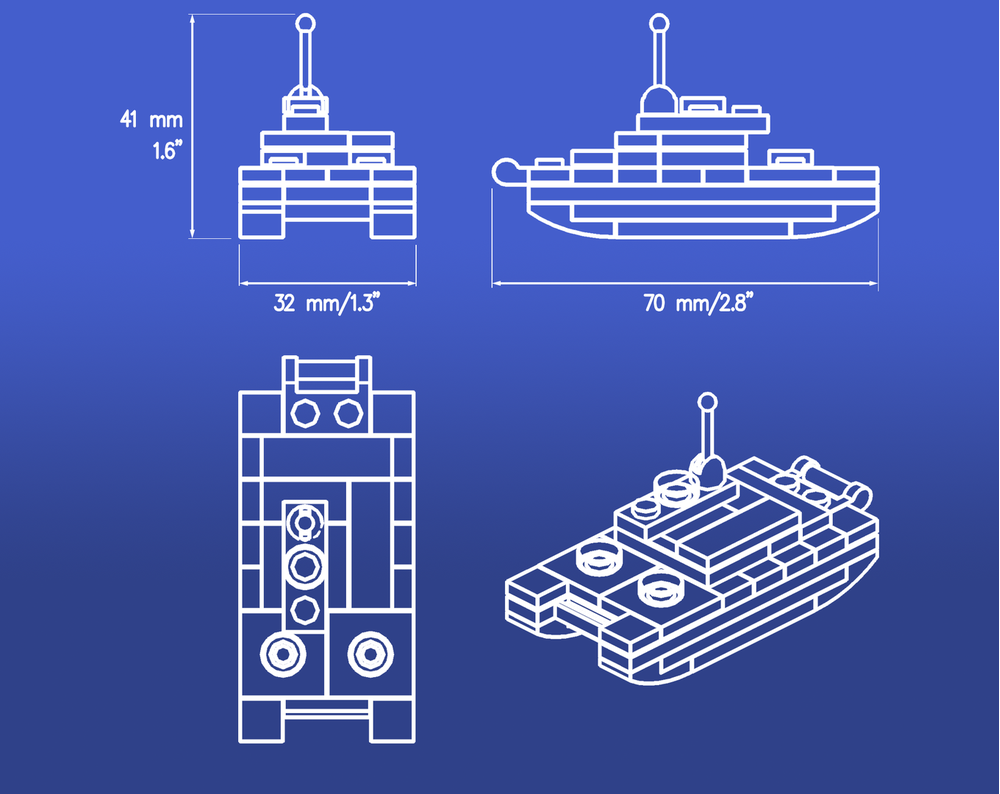 41 mm
1.6"

32 mm/1.3"

70 mm/2.8"