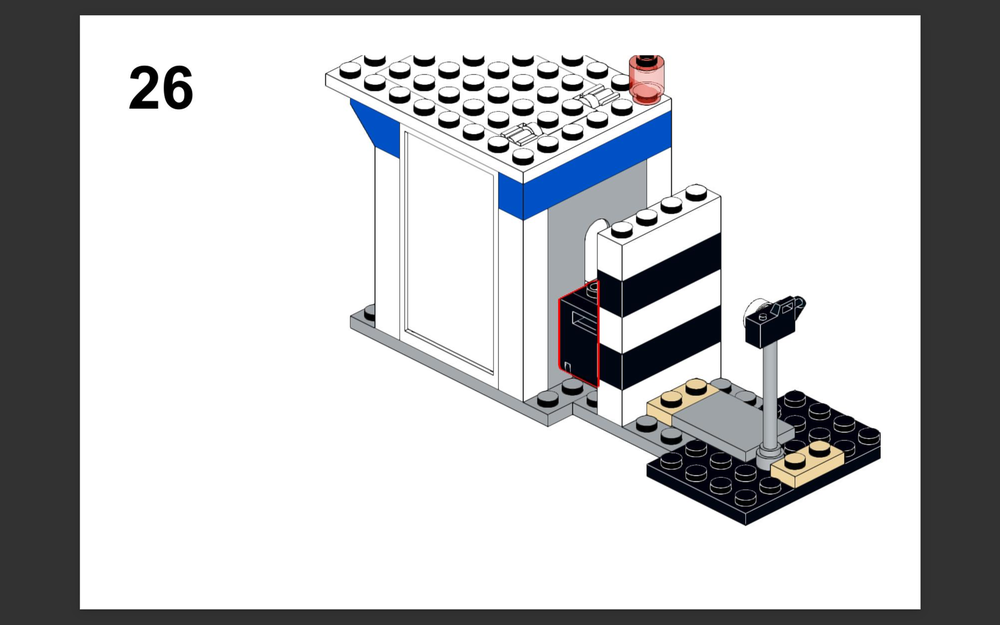 26