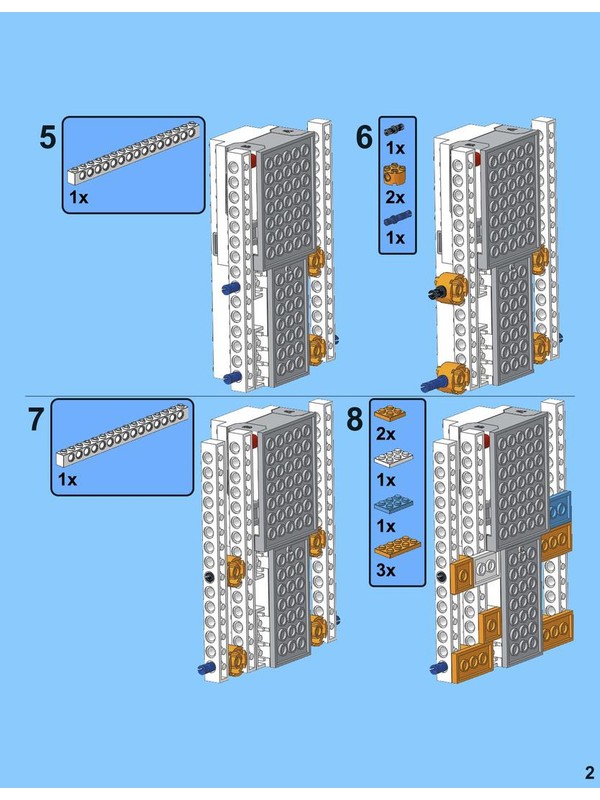 5

1x

6

1x

2x

1x

7

1x

8

2x

1x

1x

3x

2