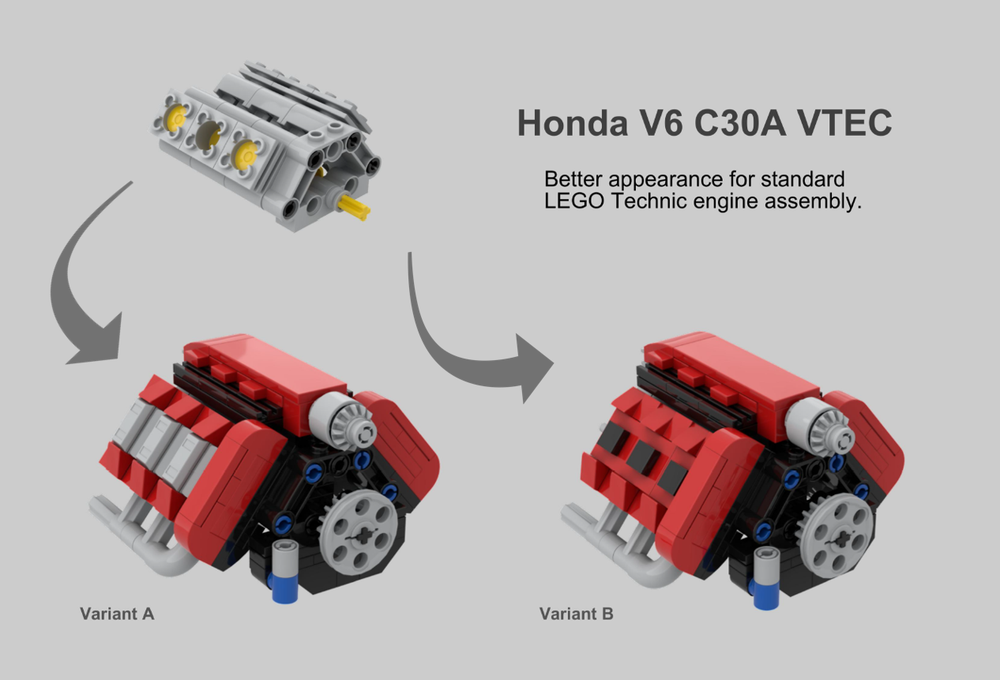 Honda V6 C30A VTEC

Better appearance for standard LEGO Technic engine assembly.

Variant A

Variant B