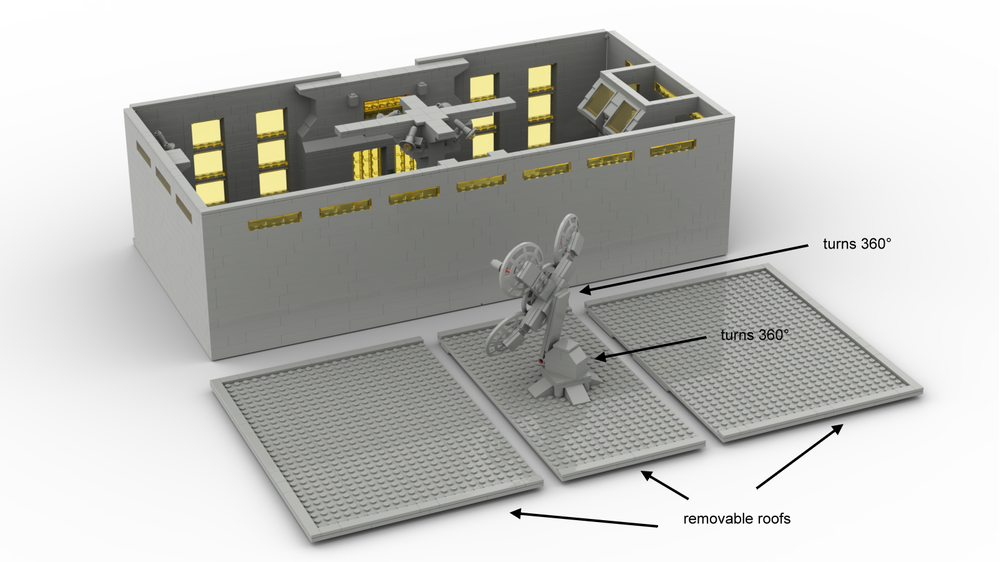 turns 360°

turns 360°

removable roofs