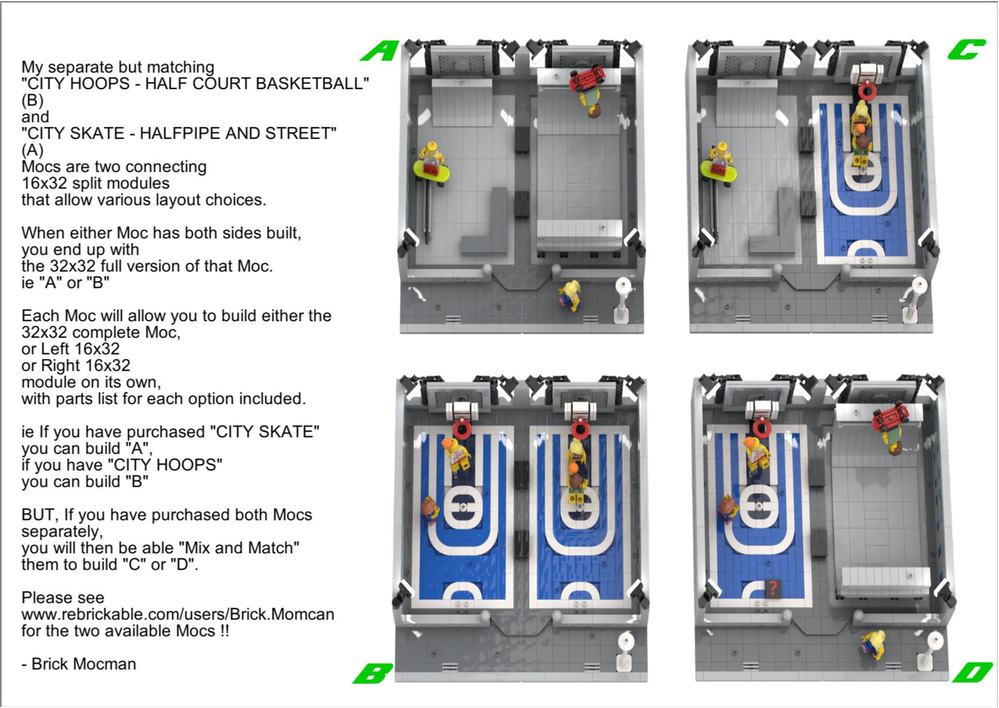 My separate but matching
"CITY HOOPS - HALF COURT BASKETBALL"
(B)
and
"CITY SKATE - HALFPIPE AND STREET"
(A)
Mocs are two connecting
16x32 split modules
that allow various layout choices.

When either Moc has both sides built,
you end up with
the 32x32 full version of that Moc.
ie "A" or "B"

Each Moc will allow you to build either the
32x32 complete Moc,
or Left 16x32
or Right 16x32
module on its own,
with parts list for each option included.

ie If you have purchased "CITY SKATE"
you can build "A",
if you have "CITY HOOPS"
you can build "B"

BUT, If you have purchased both Mocs
separately,
you will then be able "Mix and Match"
them to build "C" or "D".

Please see
www.rebrickable.com/users/Brick.Momcan
for the two available Mocs !!

- Brick Mocman

A

C

B

D