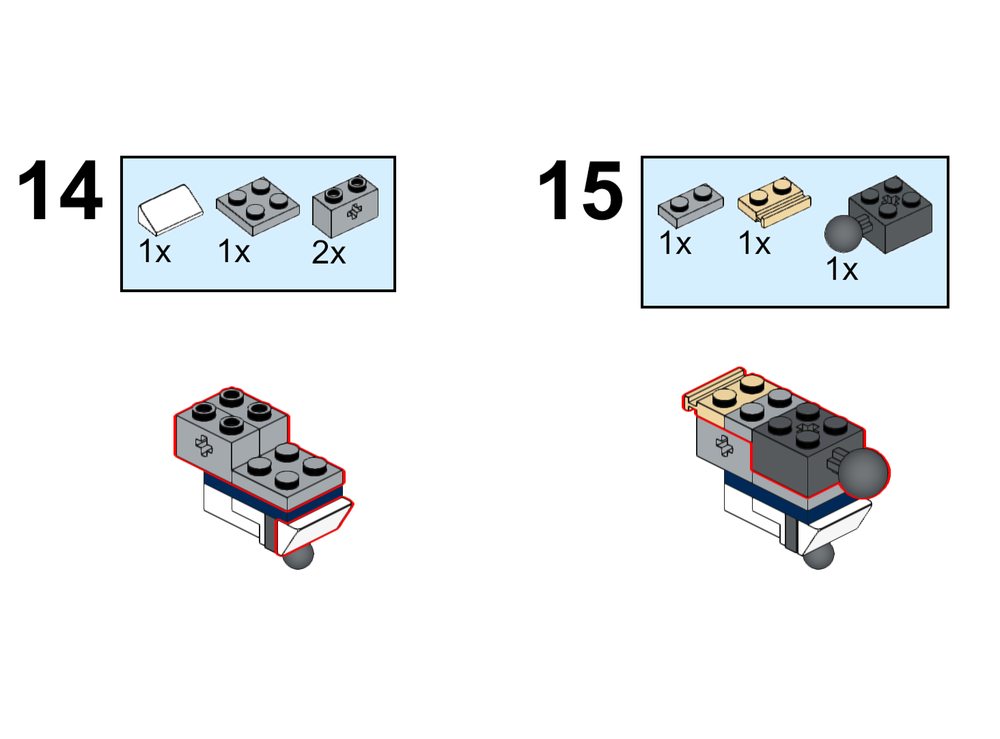 14

1x 1x 2x

15

1x 1x 1x