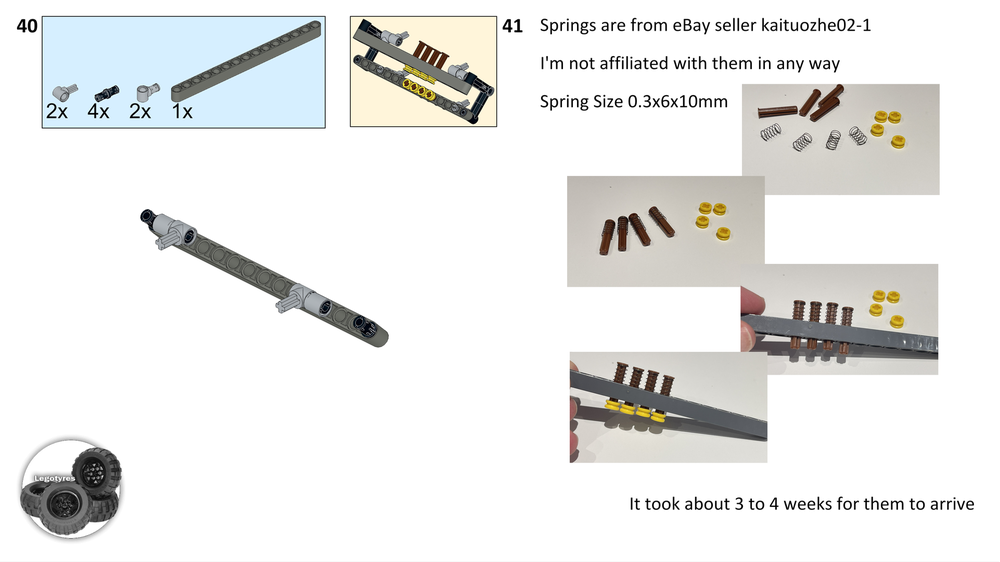 40

2x 4x 2x 1x

41 Springs are from eBay seller kaituozhe02-1

I'm not affiliated with them in any way

Spring Size 0.3x6x10mm

Legotyres

It took about 3 to 4 weeks for them to arrive