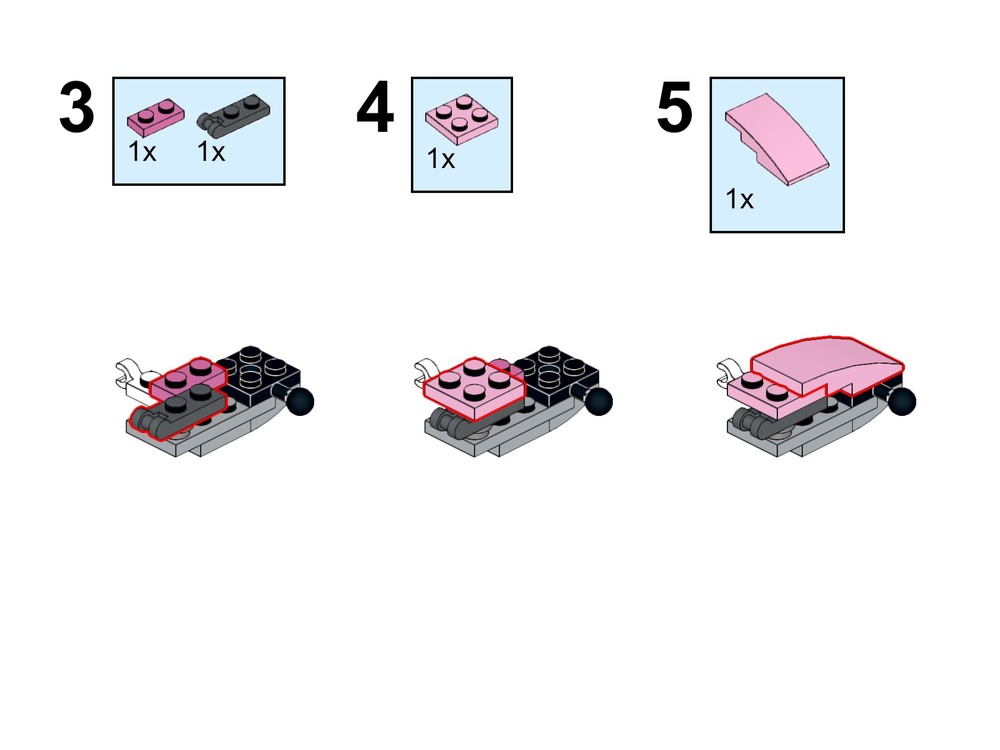 3
1x 1x

4
1x

5
1x