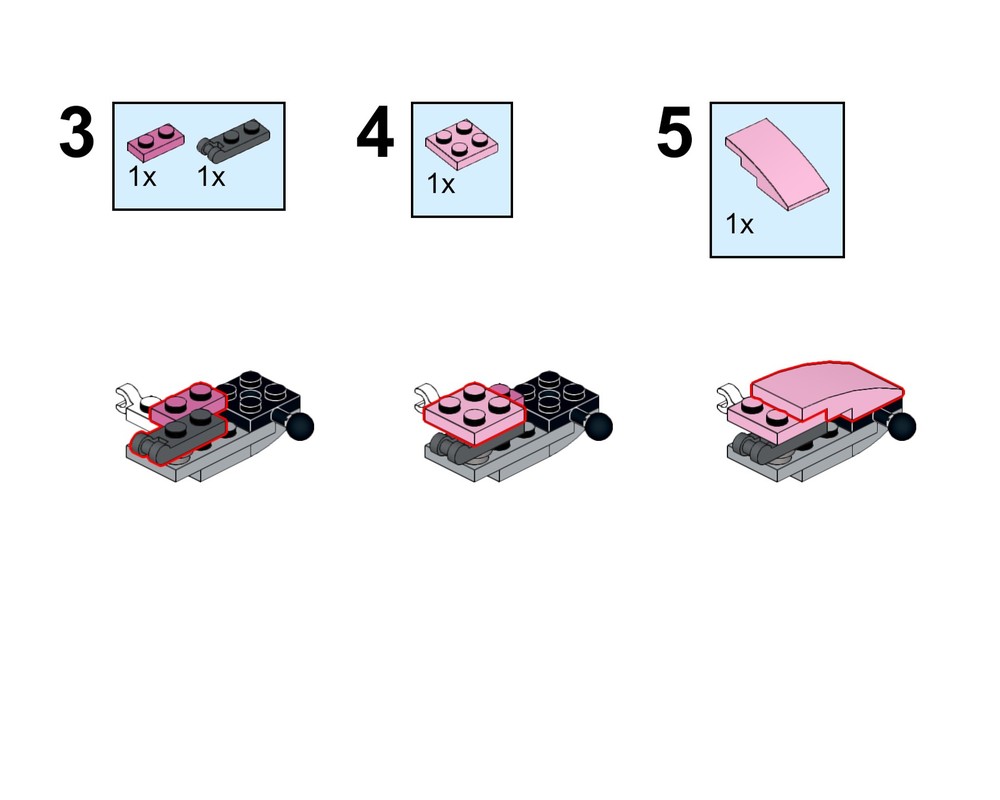 3

1x 1x

4

1x

5

1x