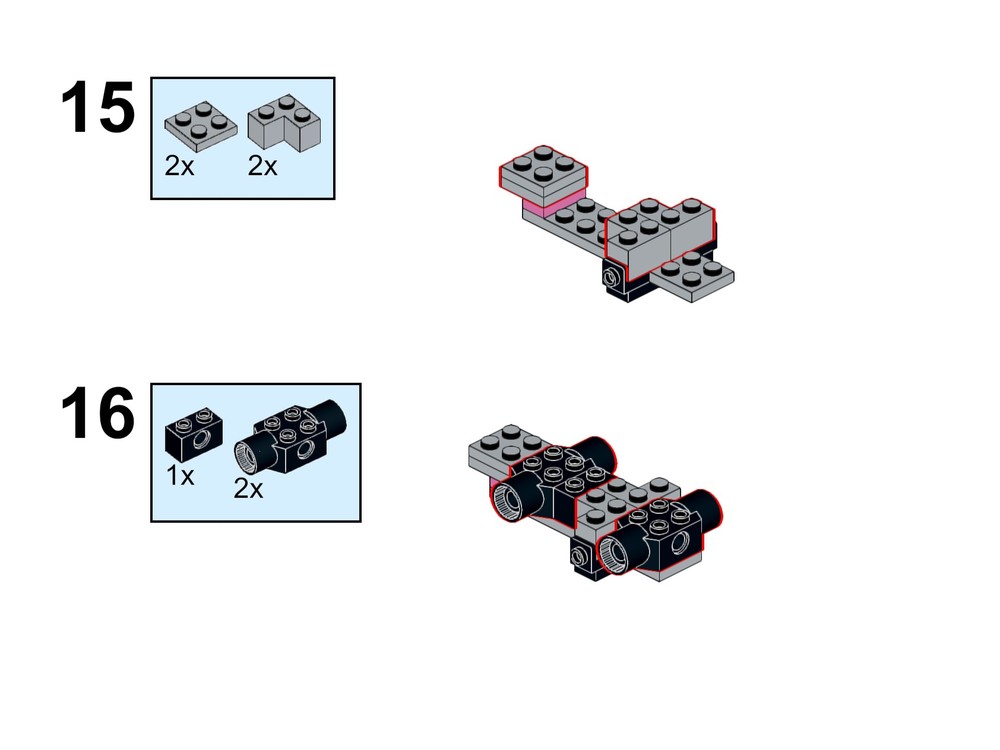 15

2x 2x

16

1x 2x