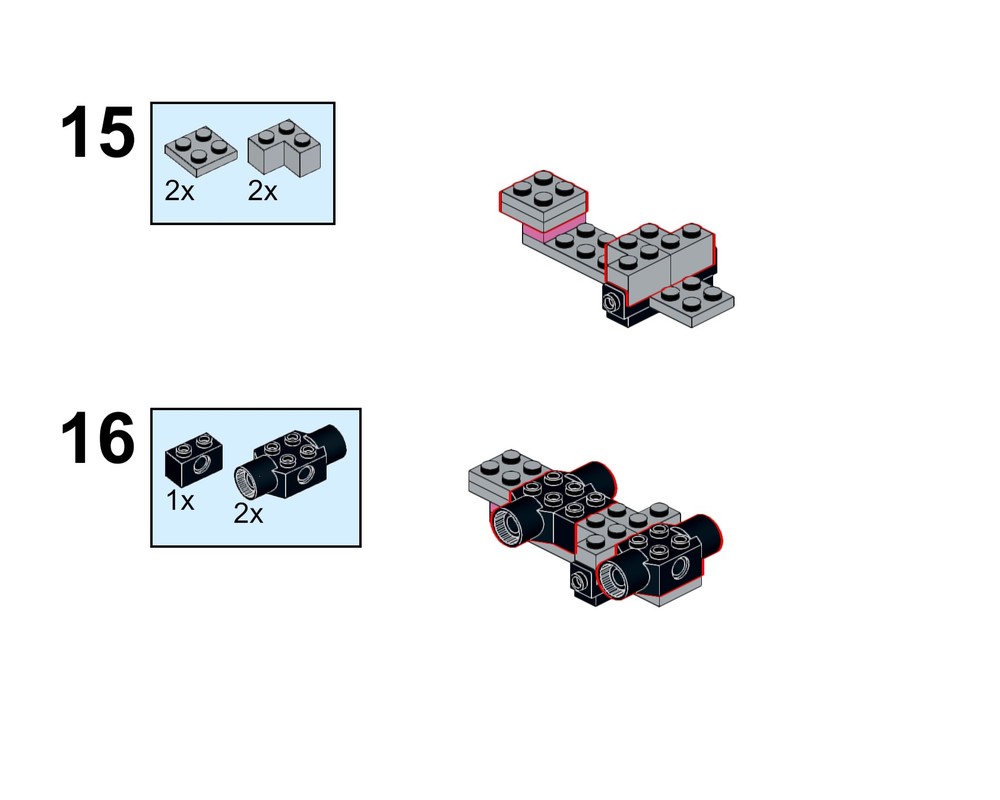 15

2x 2x

16

1x 2x