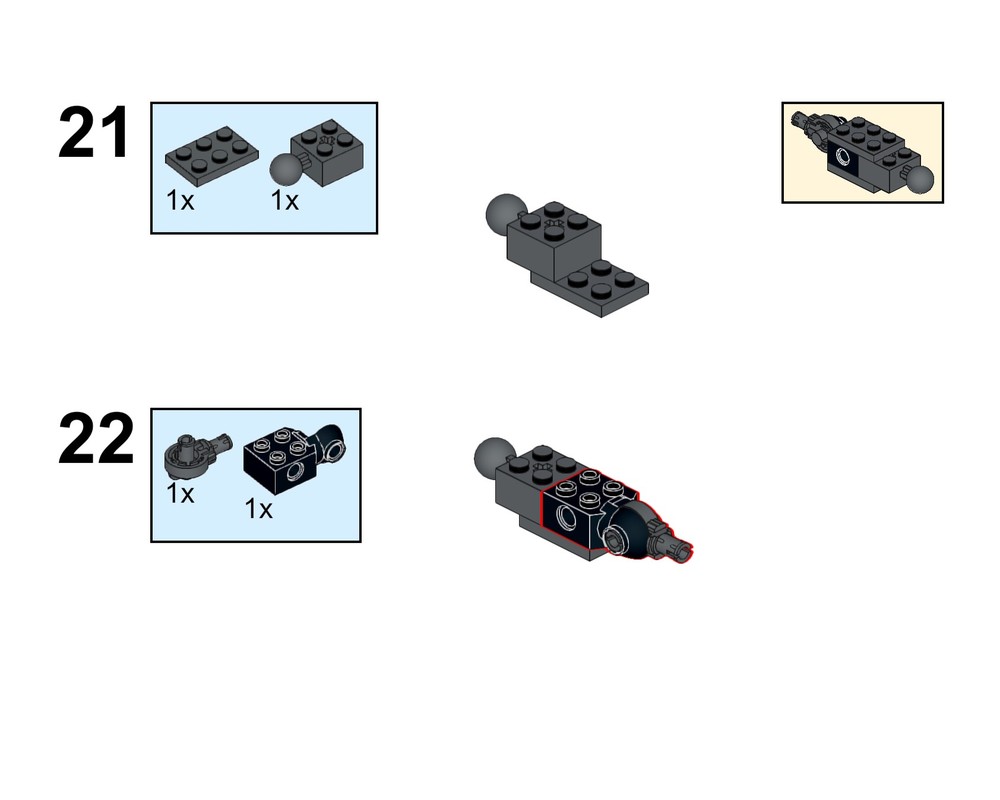 21

1x 1x

22

1x 1x