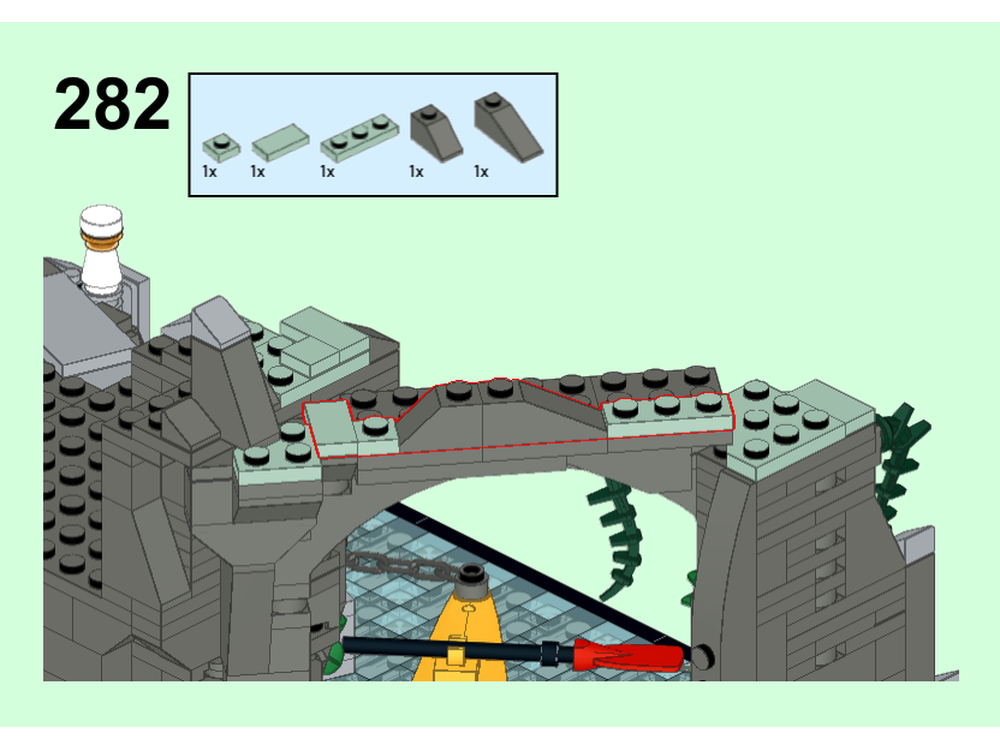 282

1x 1x 1x 1x 1x