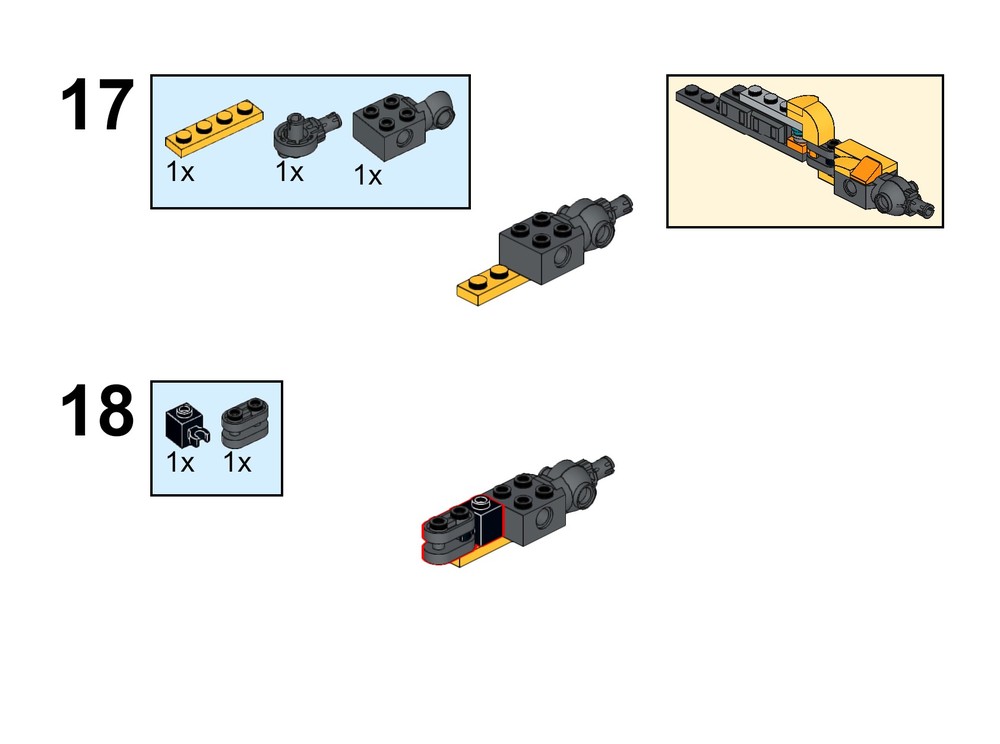 17

1x 1x 1x

18

1x 1x