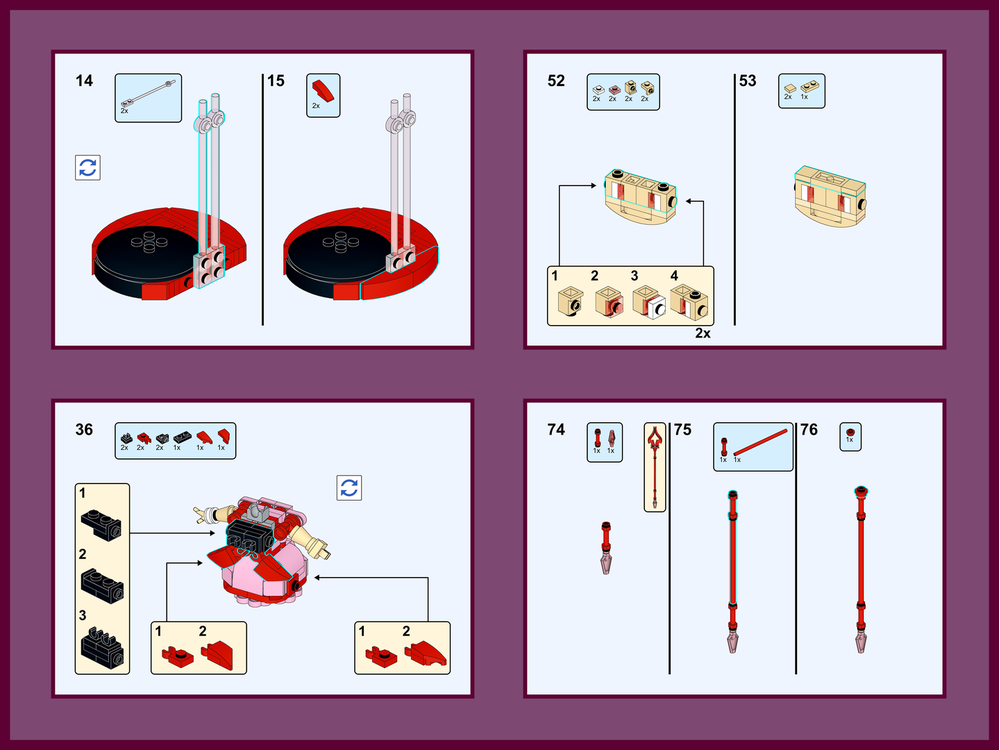 14

2x

15

2x

52

2x 2x 2x 2x

1 2 3 4

2x

53

2x 1x

36

2x 2x 2x 1x 1x 1x

1

2

3

1 2

1 2

74

1x 1x

75

1x 1x

76

1x