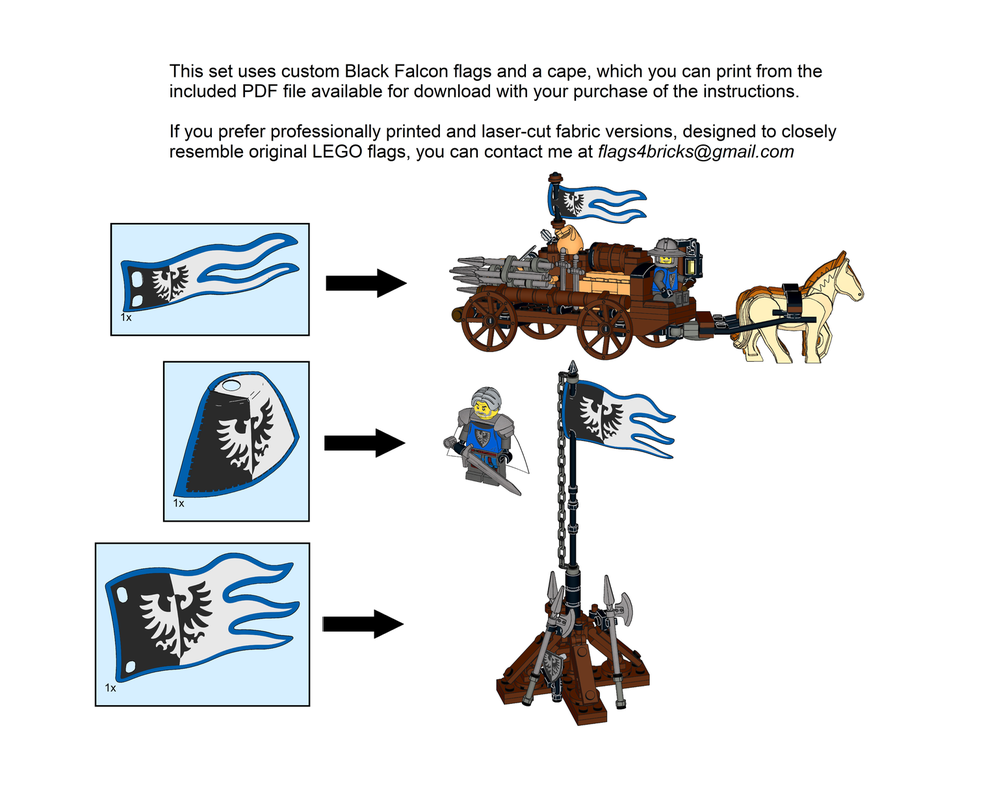 This set uses custom Black Falcon flags and a cape, which you can print from the included PDF file available for download with your purchase of the instructions.

If you prefer professionally printed and laser-cut fabric versions, designed to closely resemble original LEGO flags, you can contact me at flags4bricks@gmail.com

1x

1x

1x