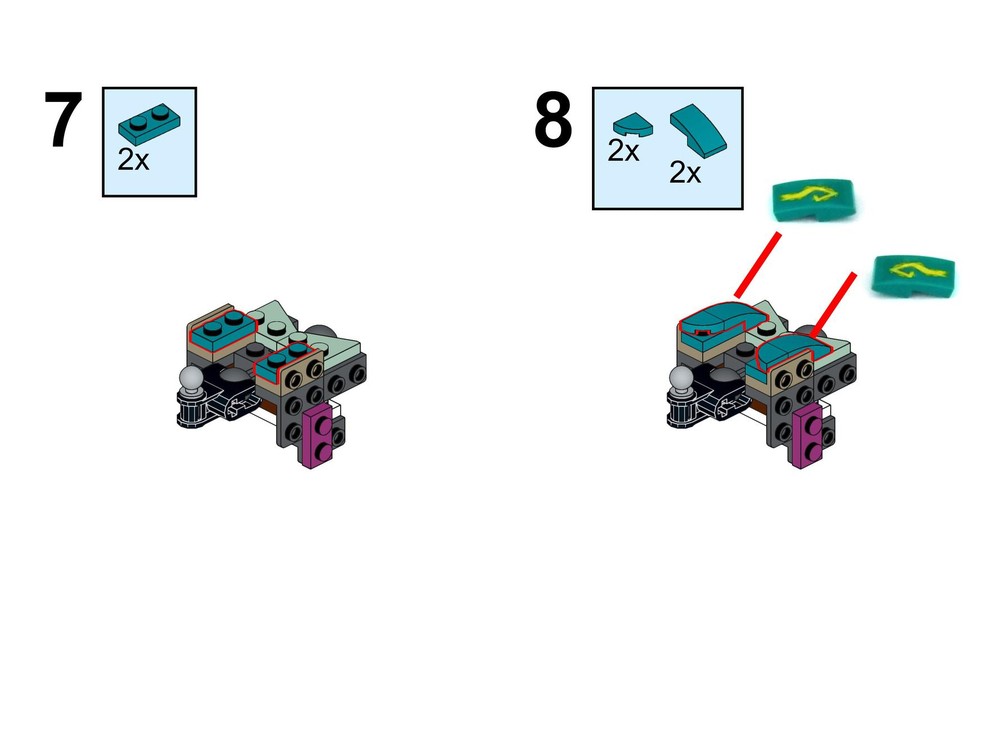 7

2x

8

2x

2x