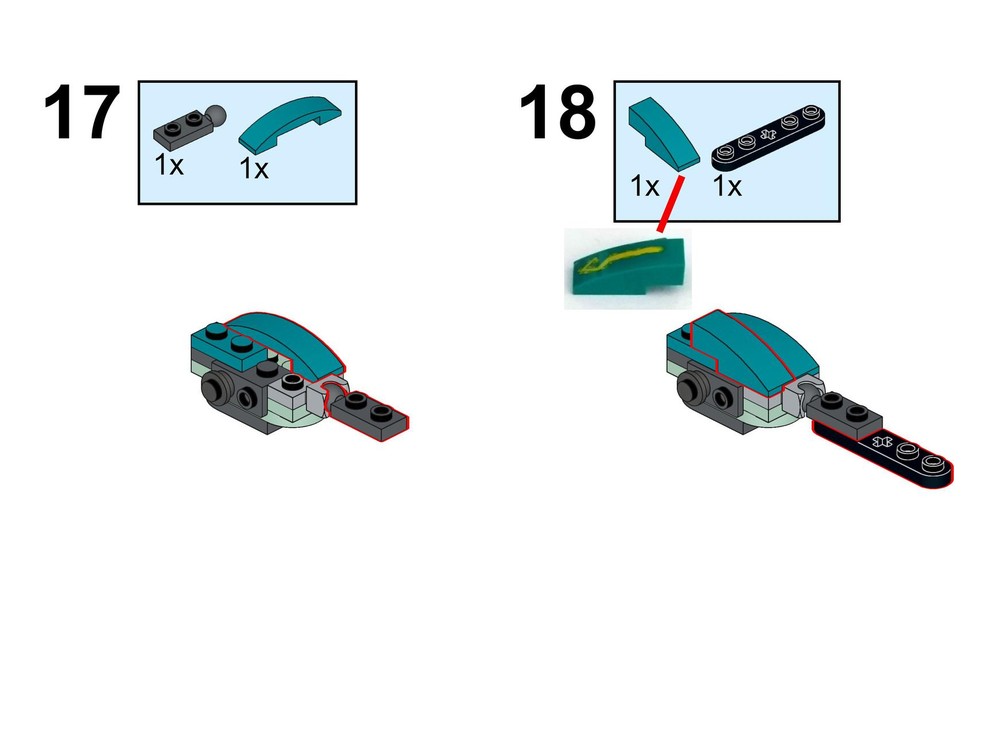 17

1x 1x

18

1x 1x