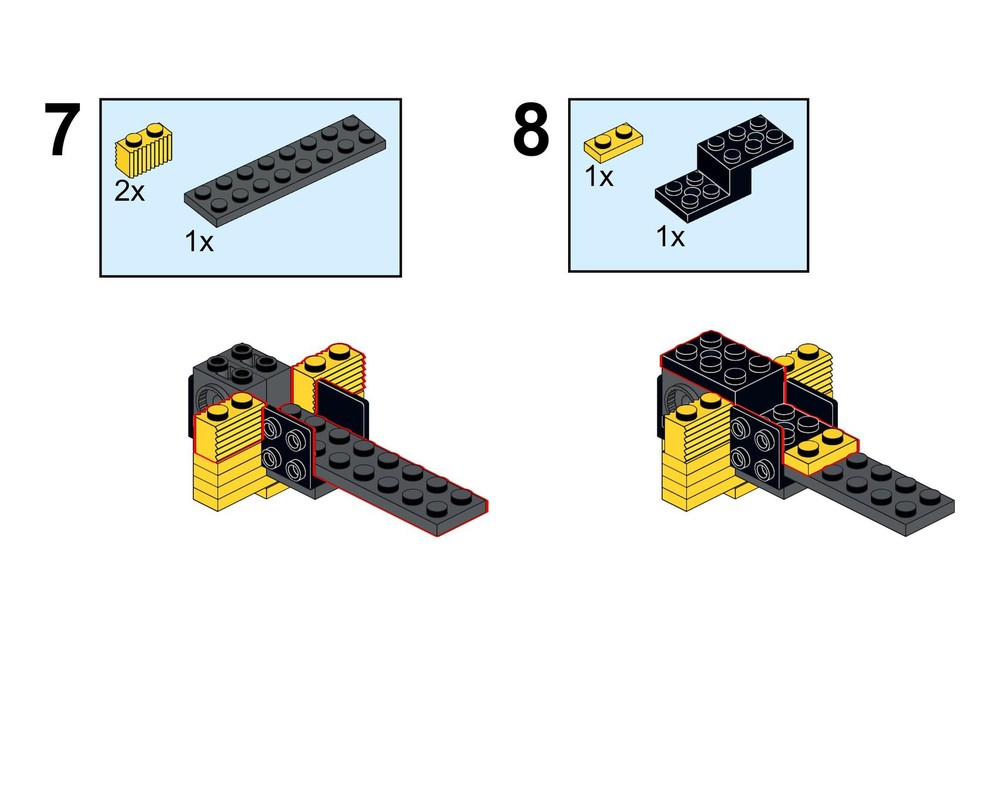 7

2x

1x

8

1x

1x