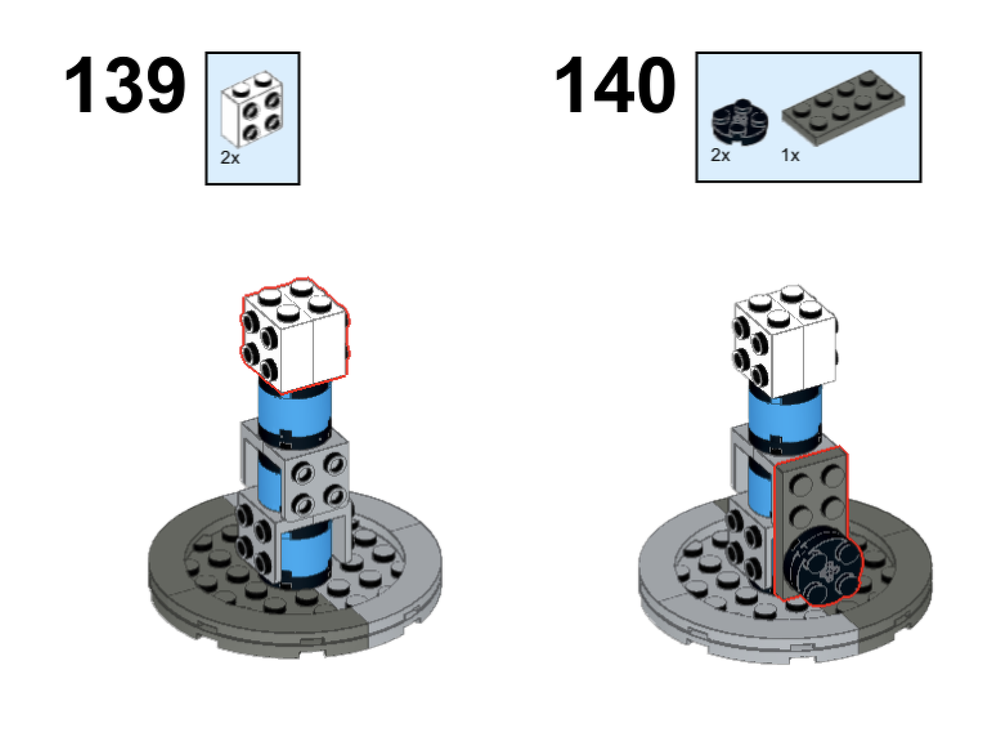 139

2x

140

2x 1x