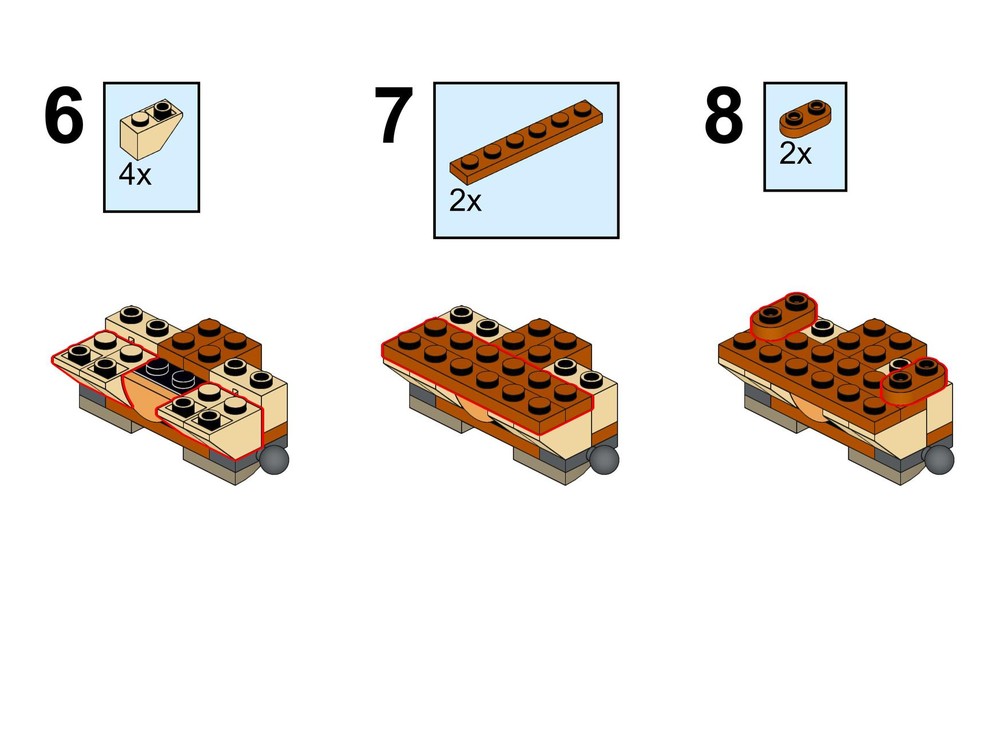 6

4x

7

2x

8

2x