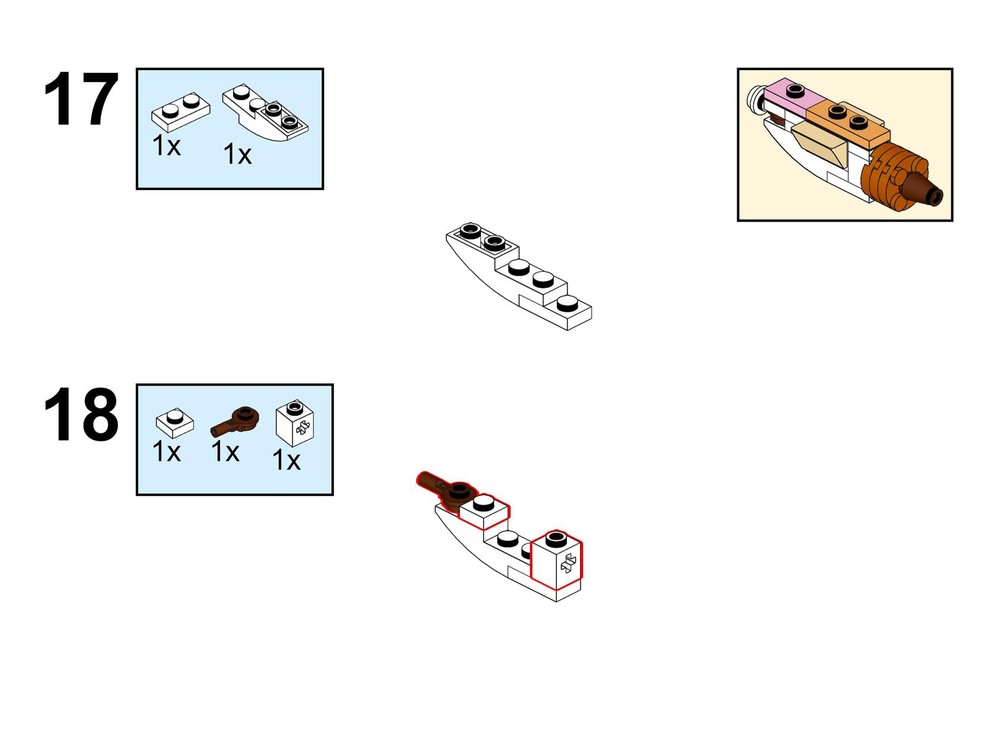 17

1x 1x

18

1x 1x 1x