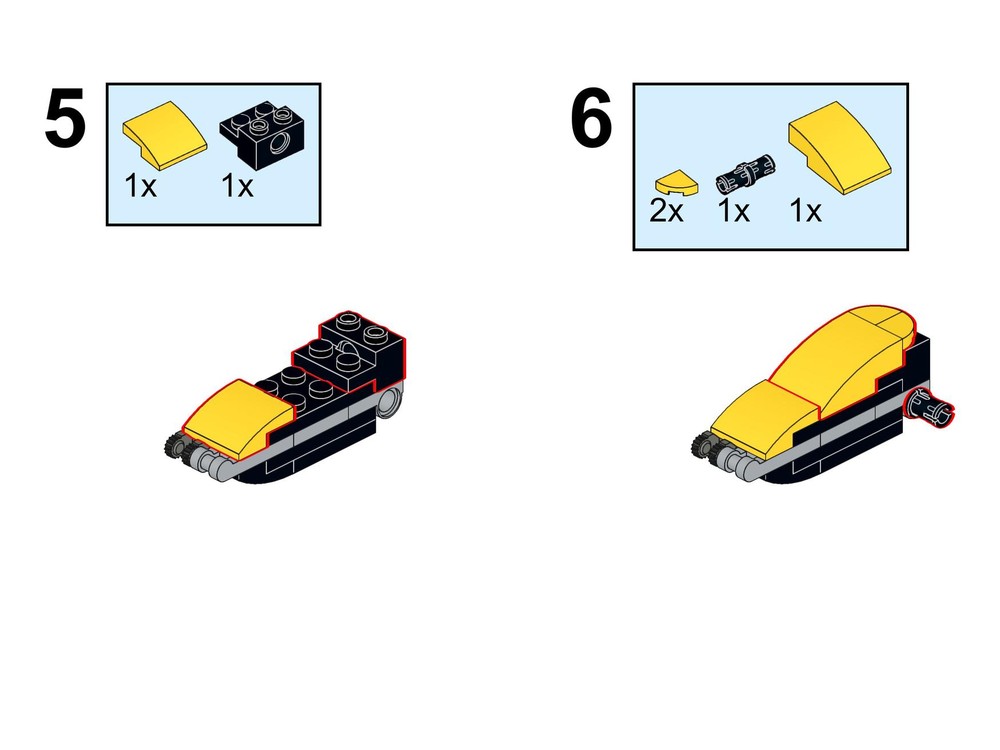 5

1x 1x

6

2x 1x 1x