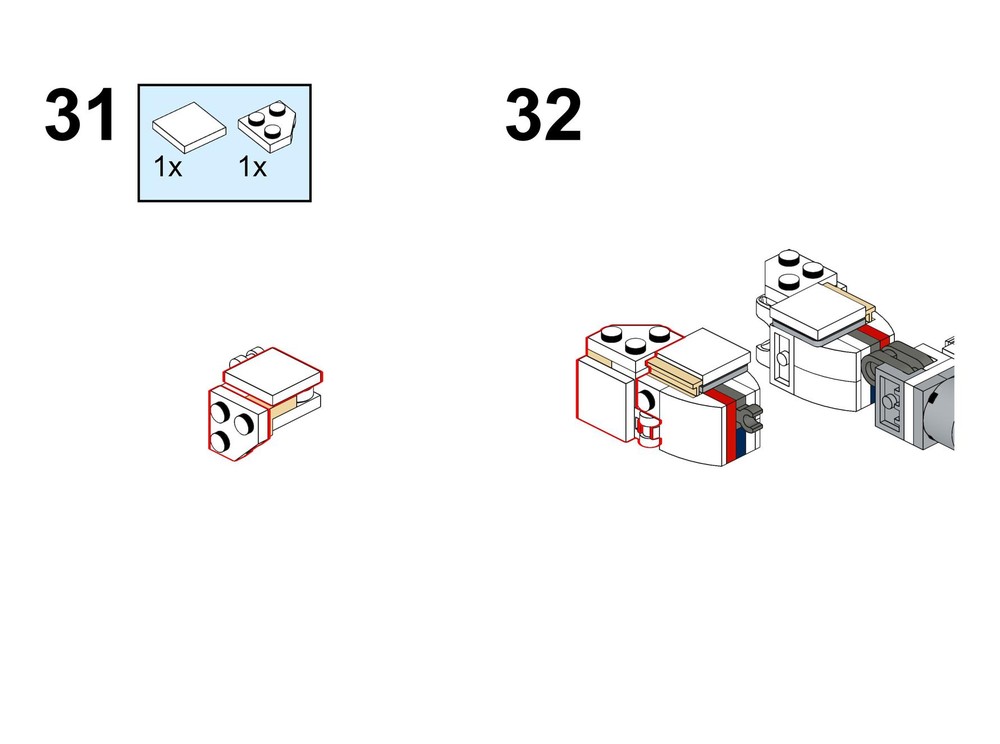 31

1x 1x

32