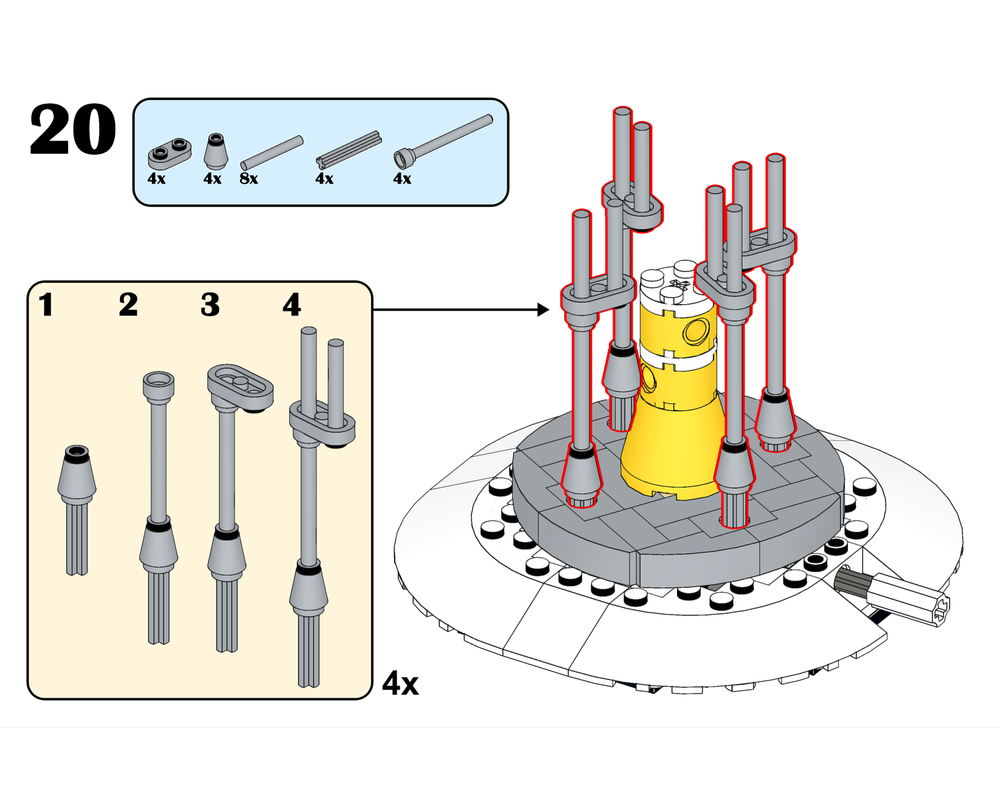 20

4x 4x 8x 4x 4x

1 2 3 4

4x