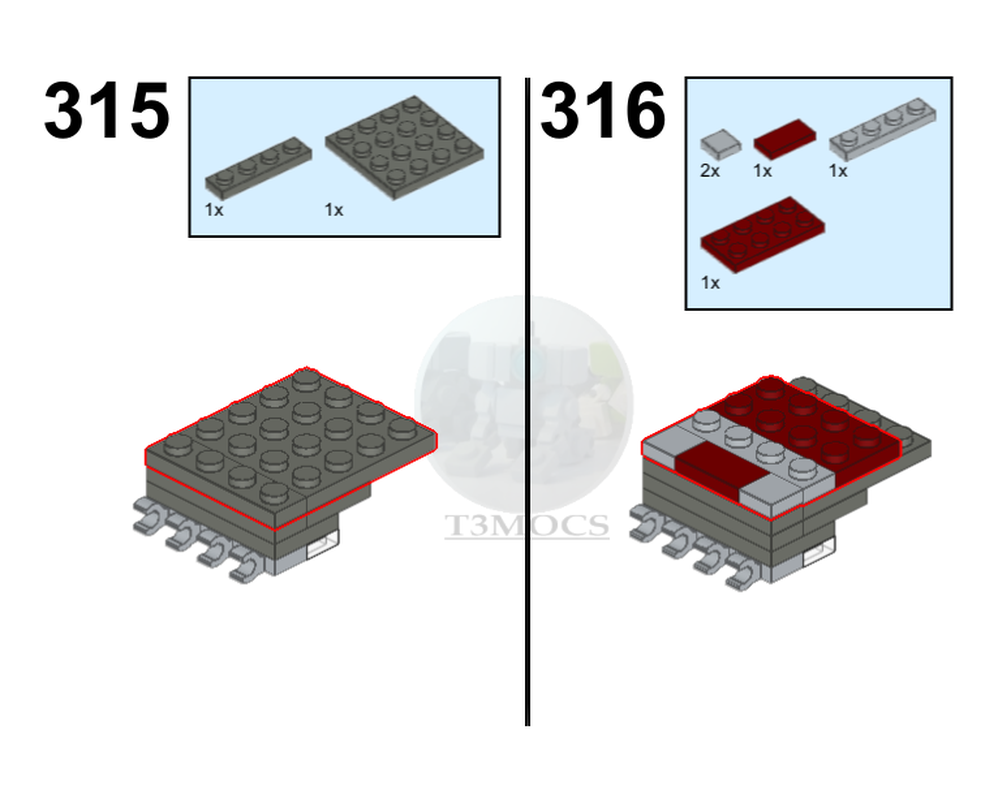 315

1x 1x

T3MOCS

316

2x 1x 1x

1x