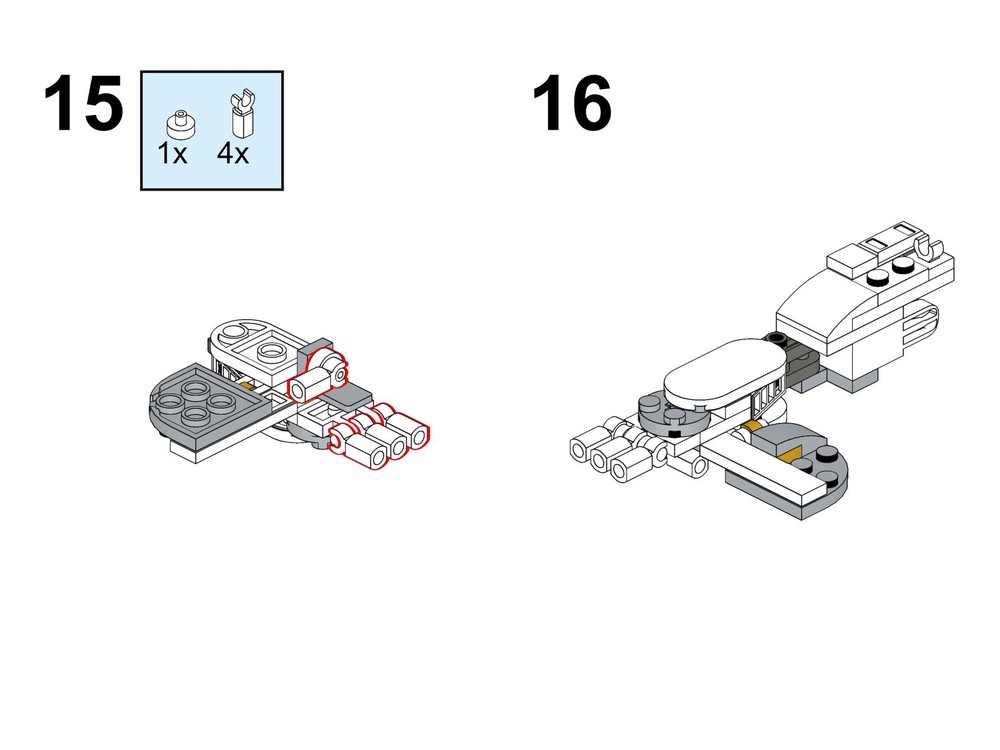 15

1x 4x

16