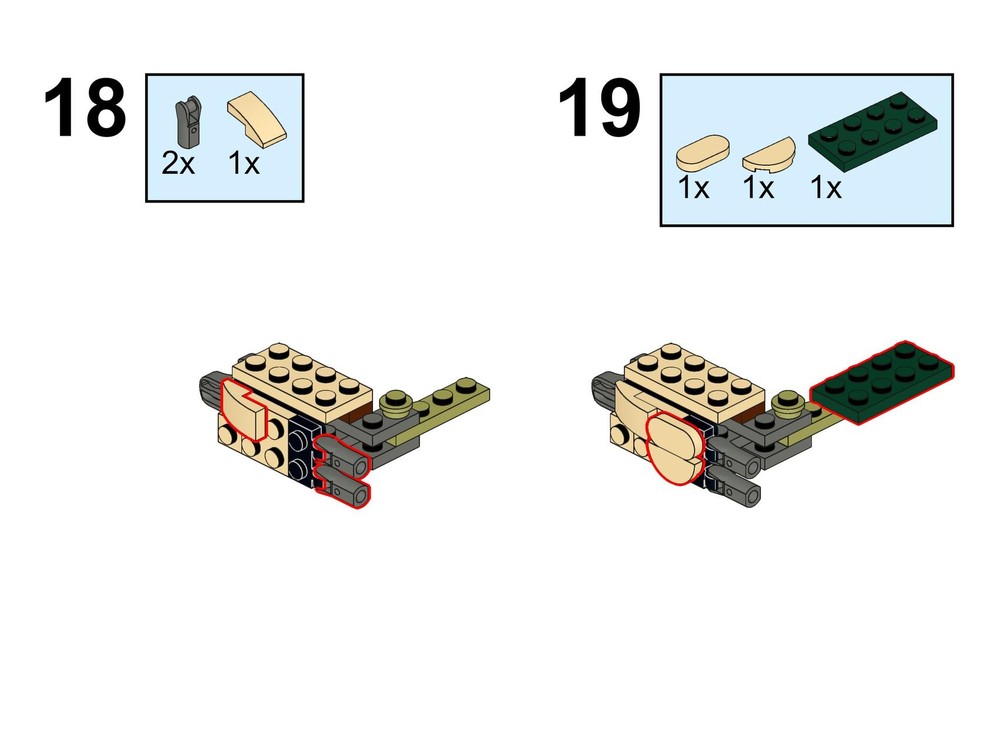 18

2x 1x

19

1x 1x 1x