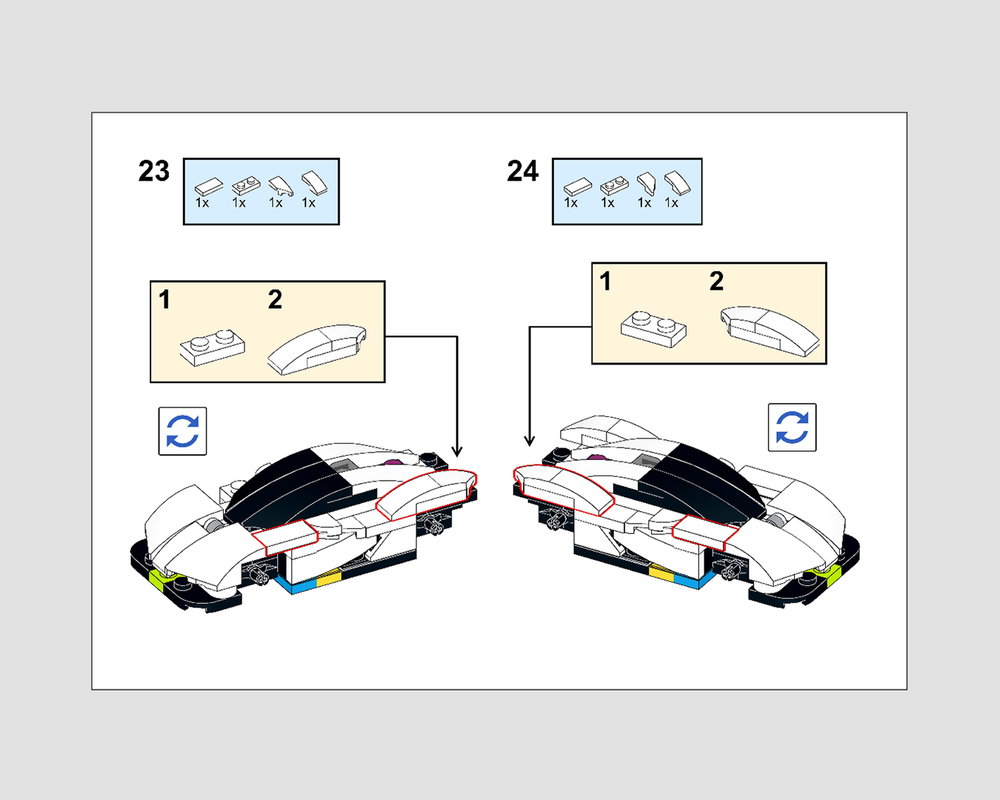 23

1x 1x 1x 1x

1 2

24

1x 1x 1x 1x

1 2