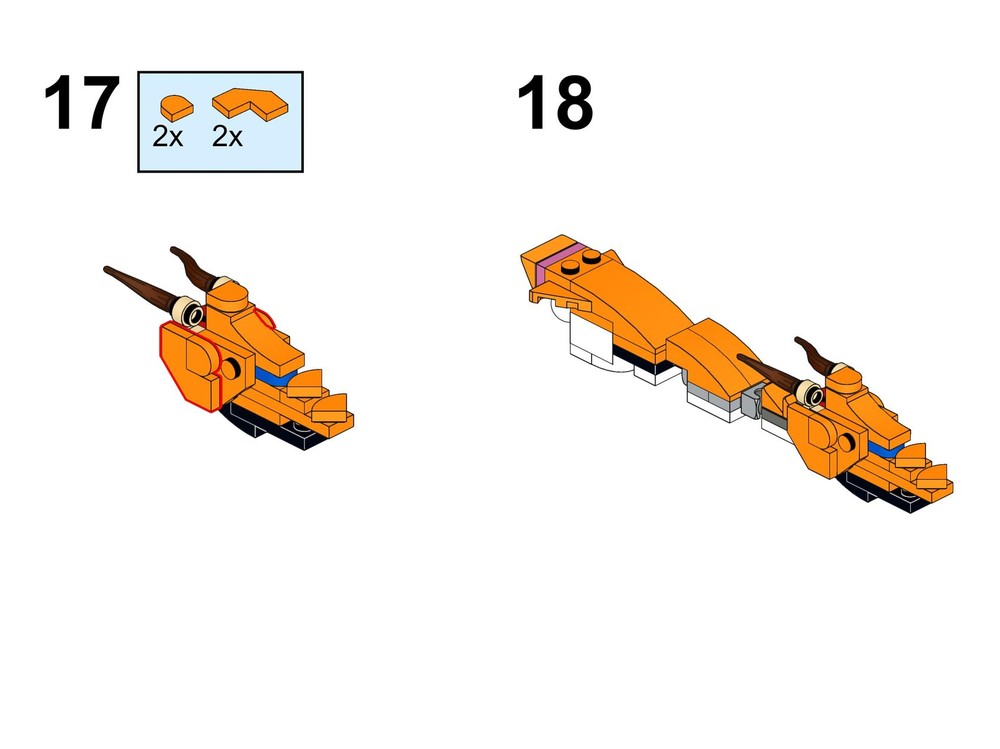 17

2x 2x

18