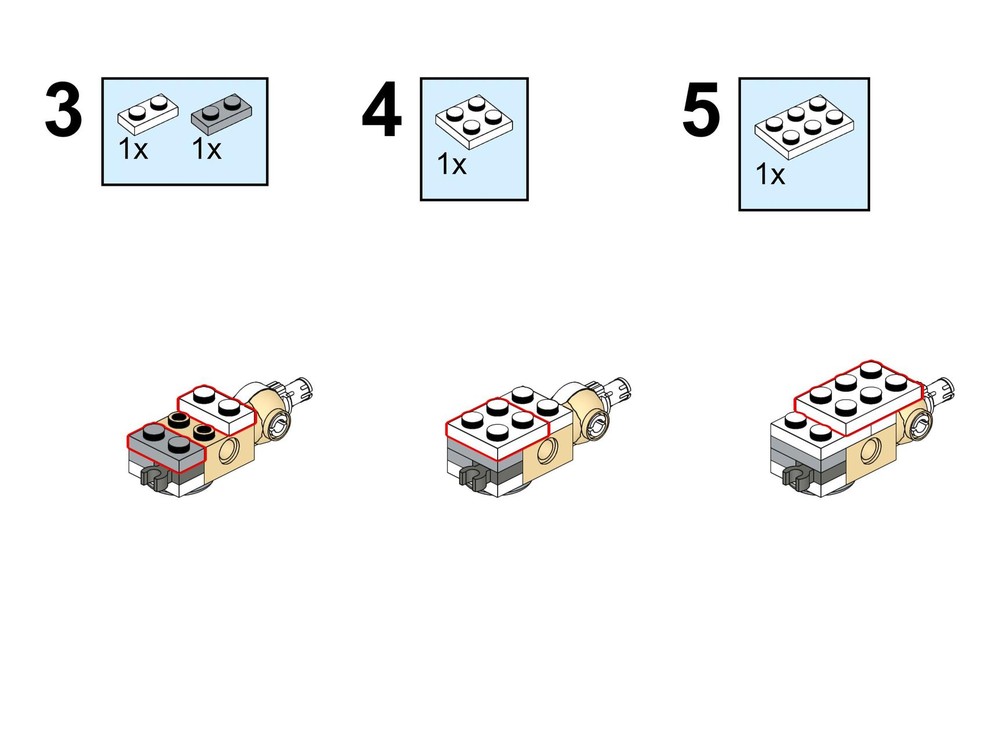 3
1x 1x

4
1x

5
1x