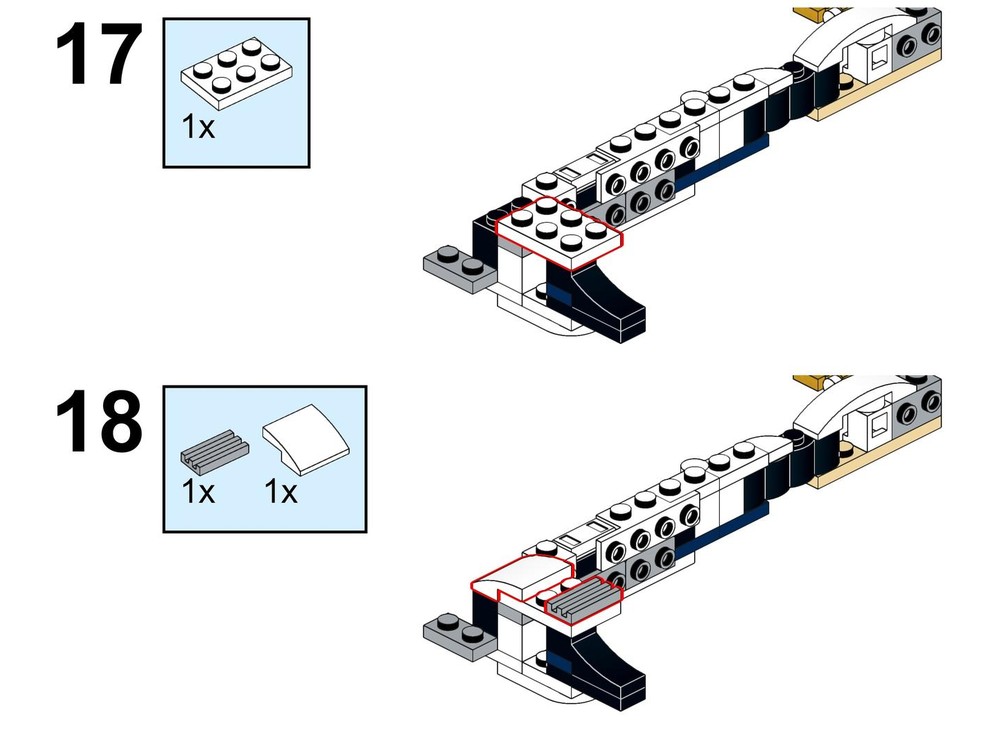 17

1x

18

1x 1x