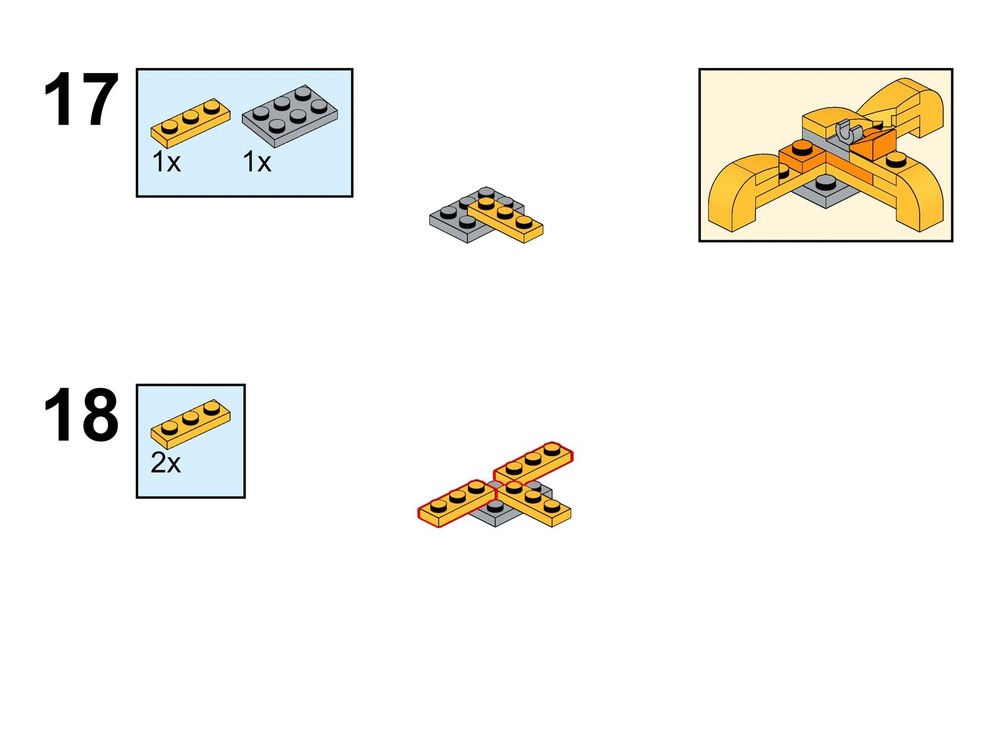 17

1x 1x

18

2x