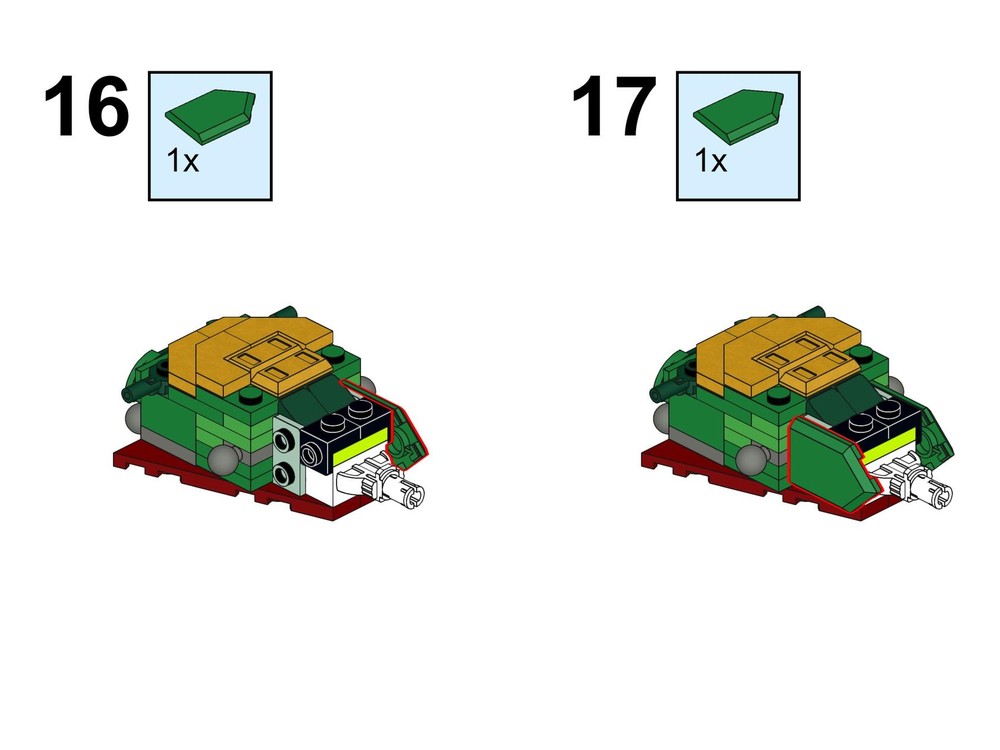 16

1x

17

1x