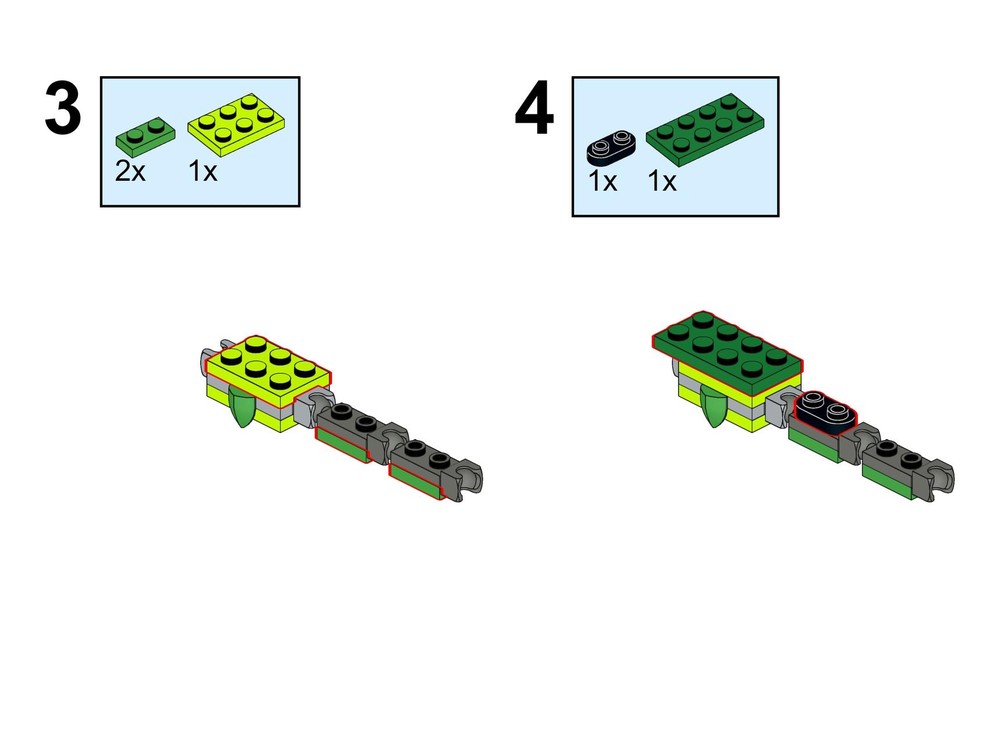 3

2x 1x

4

1x 1x