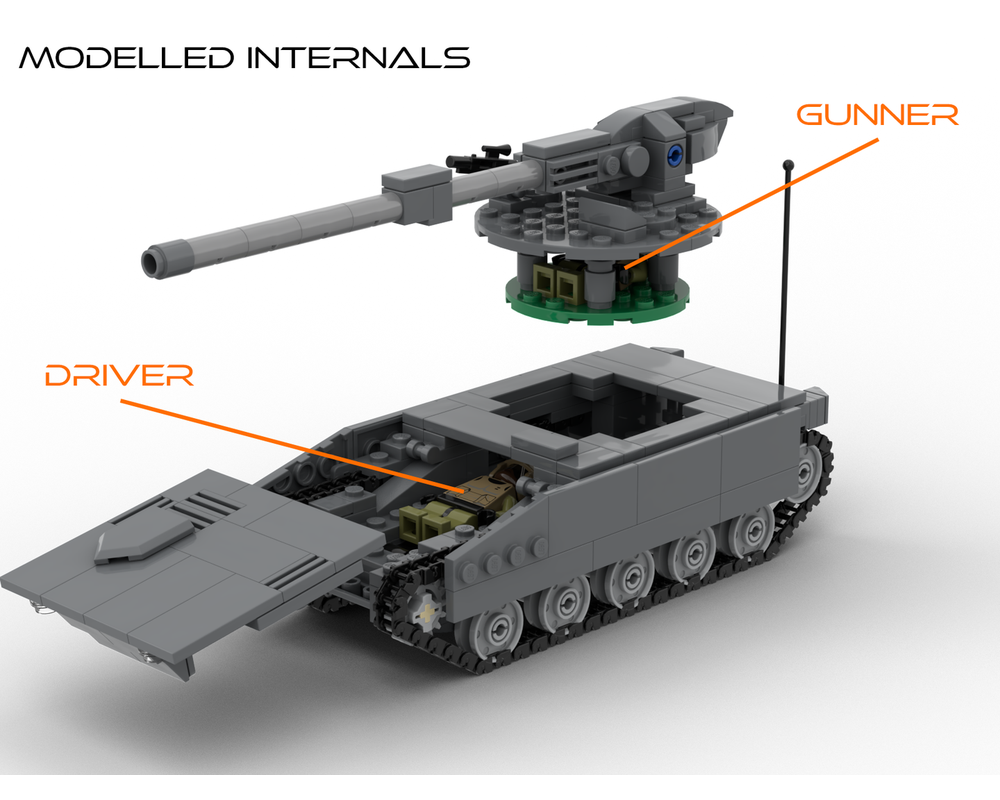 MODELLED INTERNALS

GUNNER

DRIVER