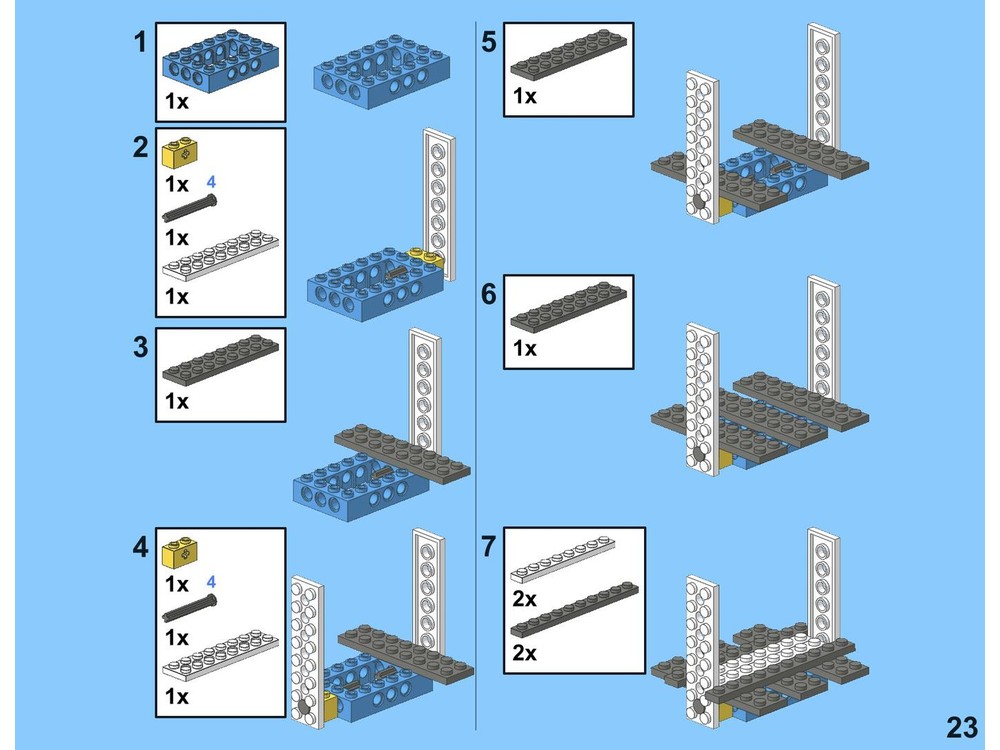 1
1x

2
1x
4
1x
1x

3
1x

4
1x
4
1x
1x

5
1x

6
1x

7
2x
2x

23