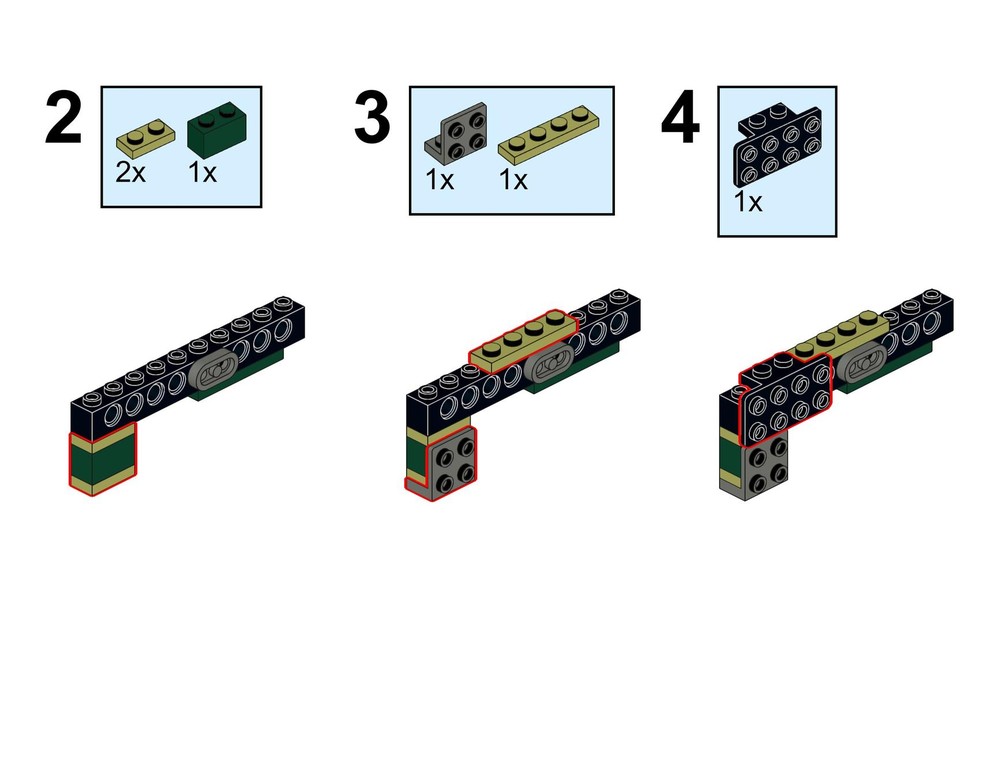 2
2x 1x

3
1x 1x

4
1x