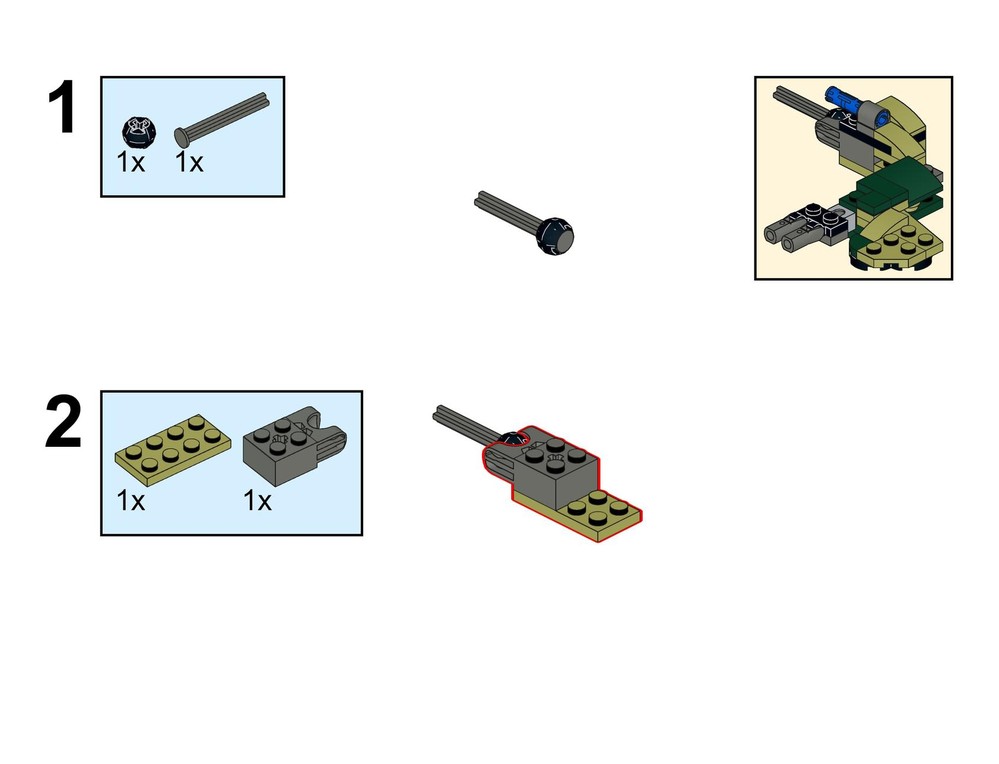 1

1x 1x

2

1x 1x