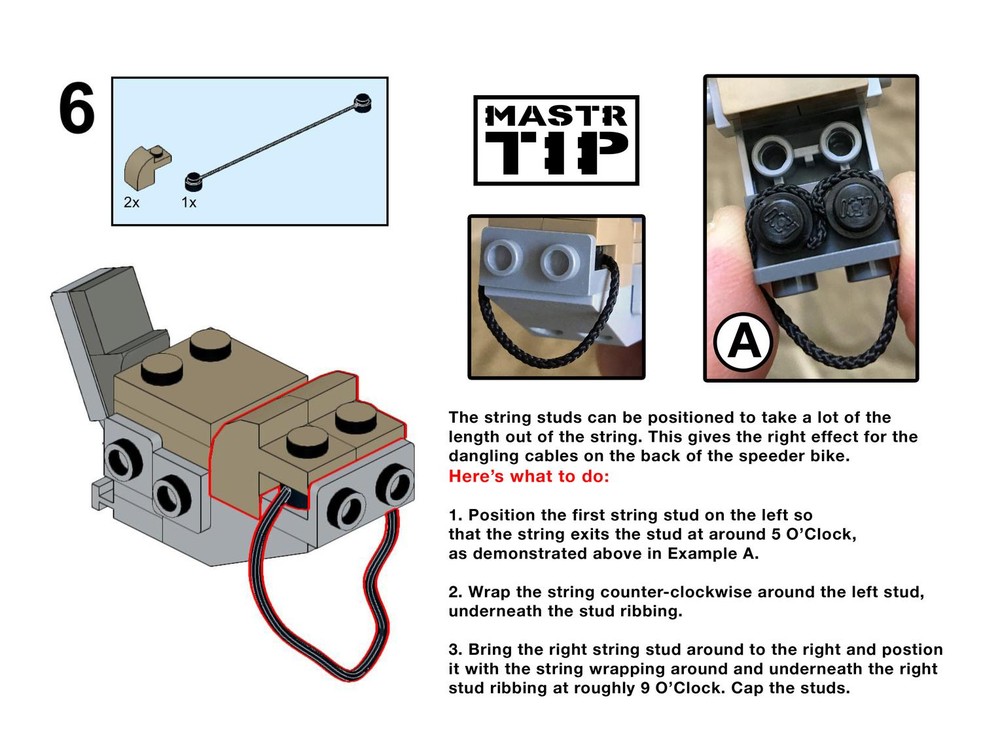 6

2x 1x

MASTR TIP

A

The string studs can be positioned to take a lot of the length out of the string. This gives the right effect for the dangling cables on the back of the speeder bike.
Here's what to do:

1. Position the first string stud on the left so that the string exits the stud at around 5 O'Clock, as demonstrated above in Example A.

2. Wrap the string counter-clockwise around the left stud, underneath the stud ribbing.

3. Bring the right string stud around to the right and postion it with the string wrapping around and underneath the right stud ribbing at roughly 9 O'Clock. Cap the studs.