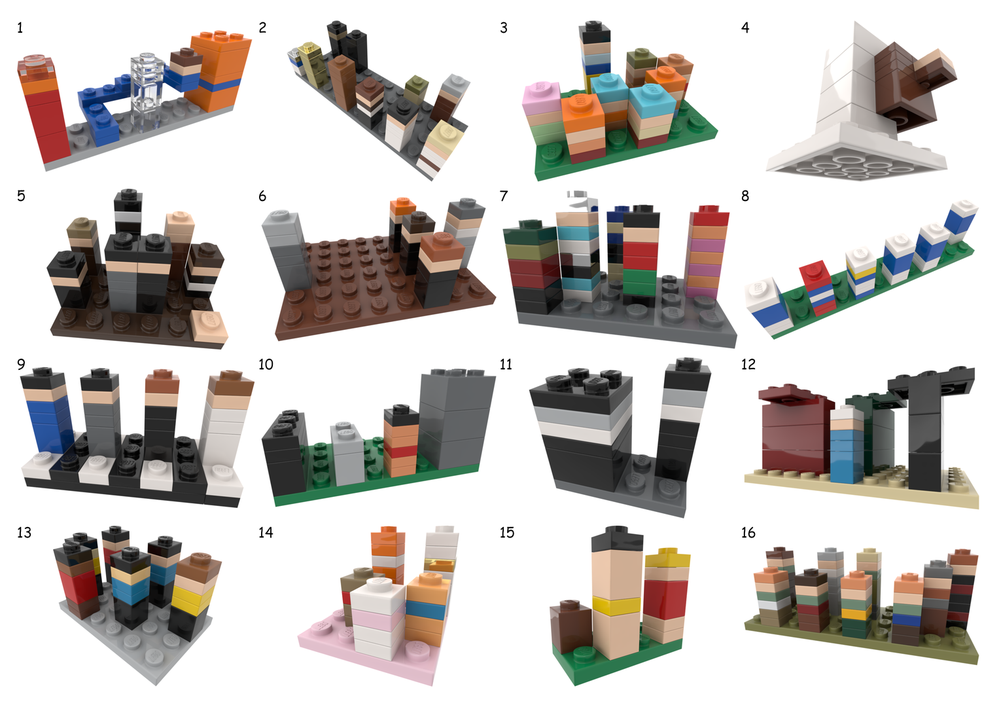 1
2
3
4
5
6
7
8
9
10
11
12
13
14
15
16