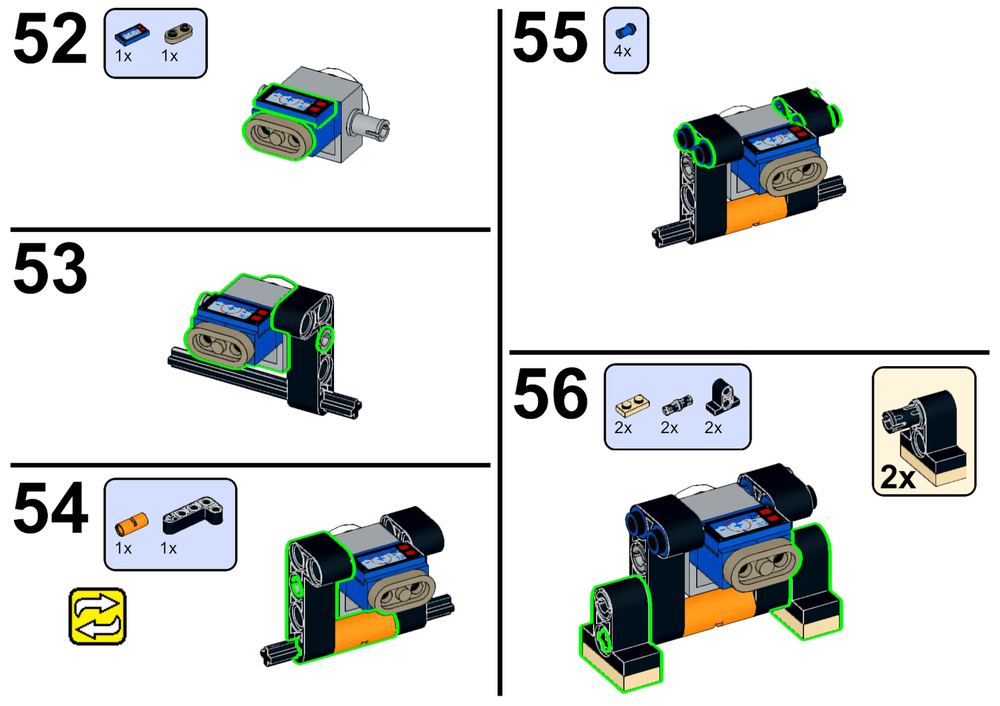 52
1x 1x

53

54
1x 1x

55
4x

56
2x 2x 2x

2x