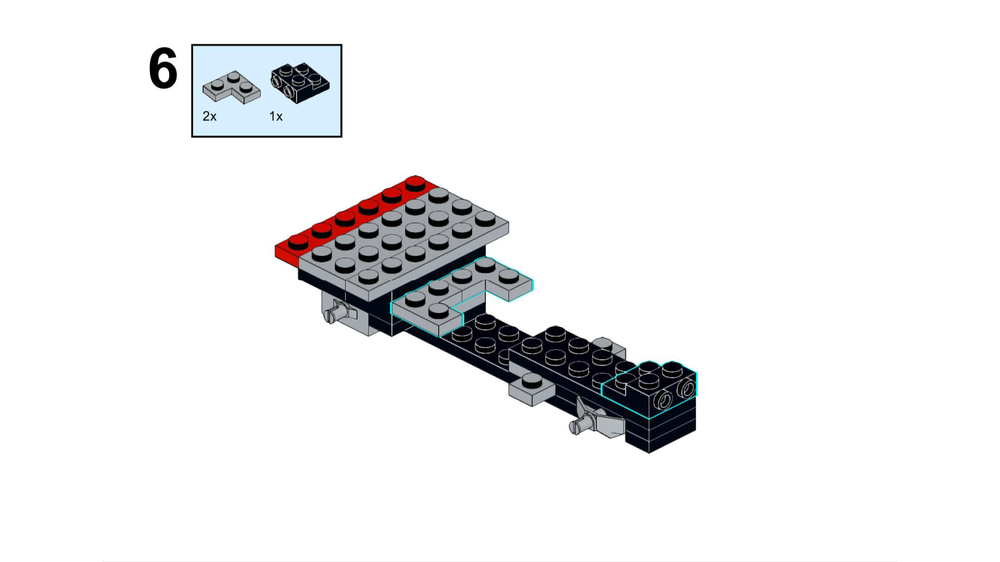 6

2x 1x