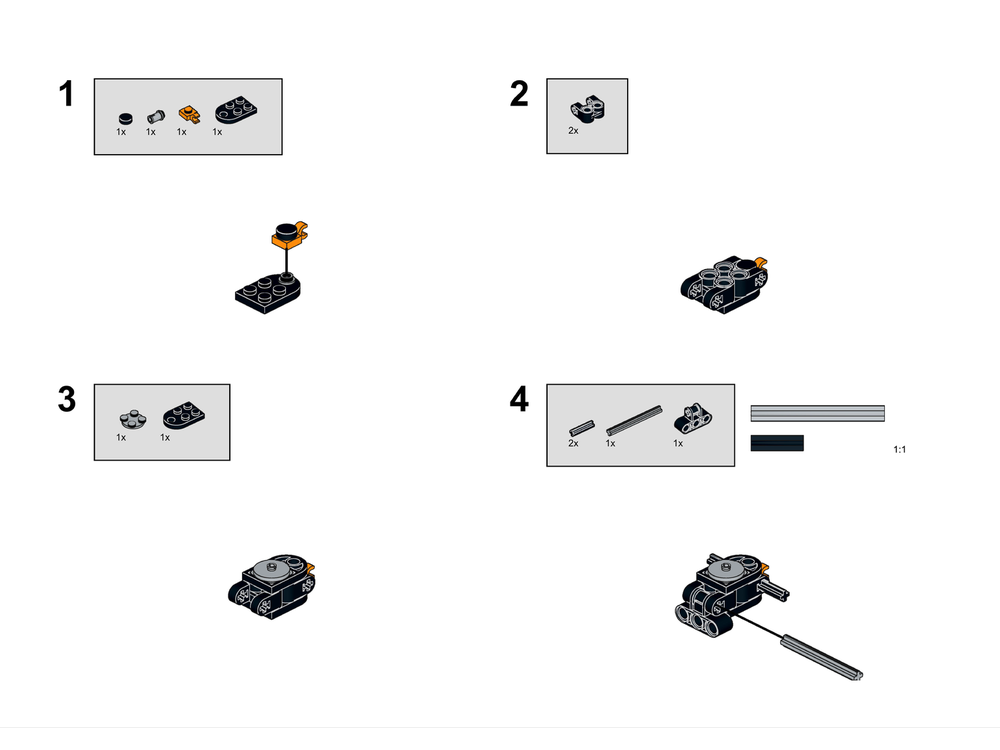 1

1x 1x 1x 1x

2

2x

3

1x 1x

4

2x 1x 1x

1:1