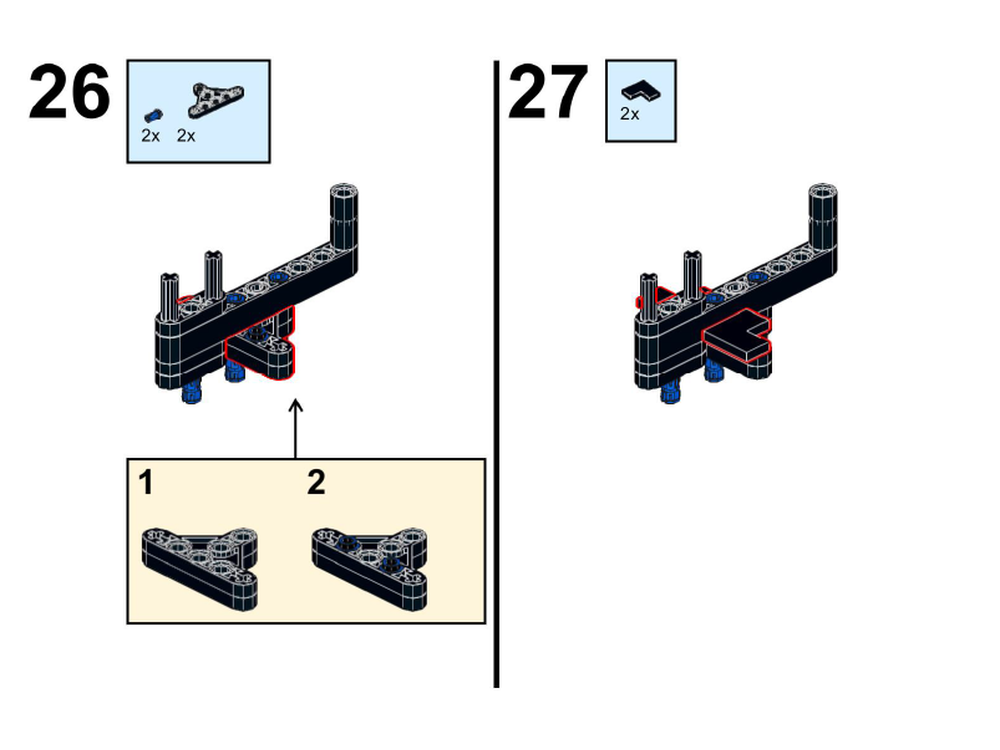 26

2x 2x

1 2

27

2x