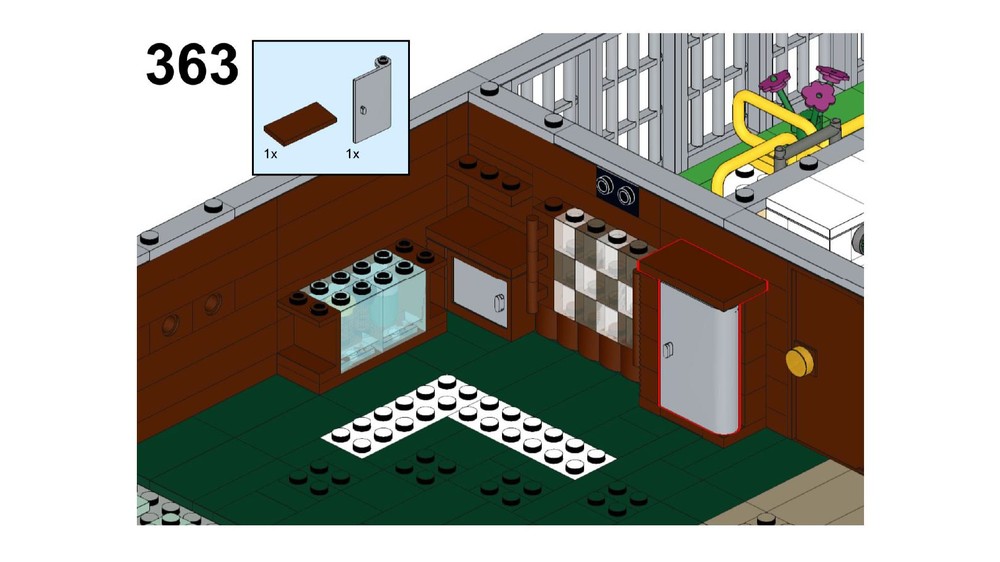 363

1x 1x