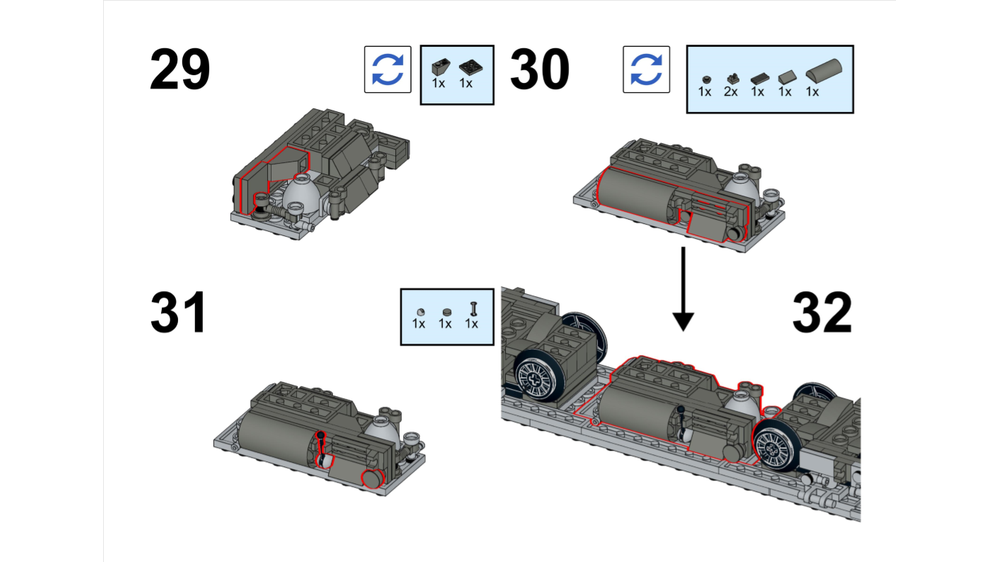 29

1x 1x

30

1x 2x 1x 1x 1x

31

1x 1x 1x

32