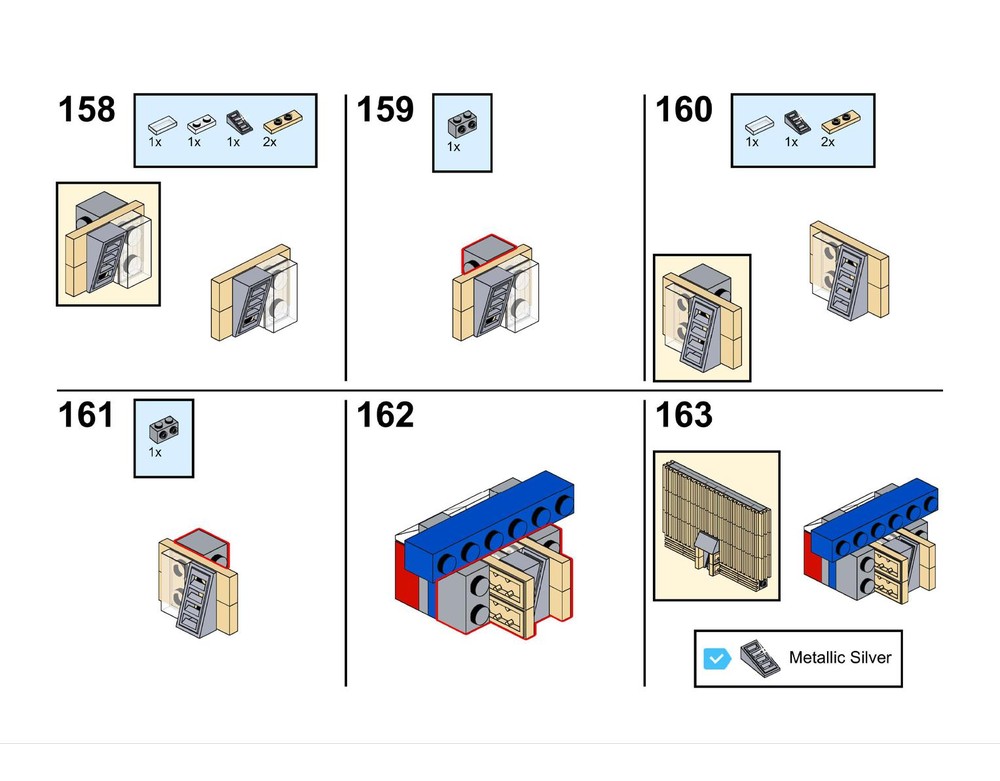 158
1x 1x 1x 2x

159
1x

160
1x 1x 2x

161
1x

162

163

Metallic Silver