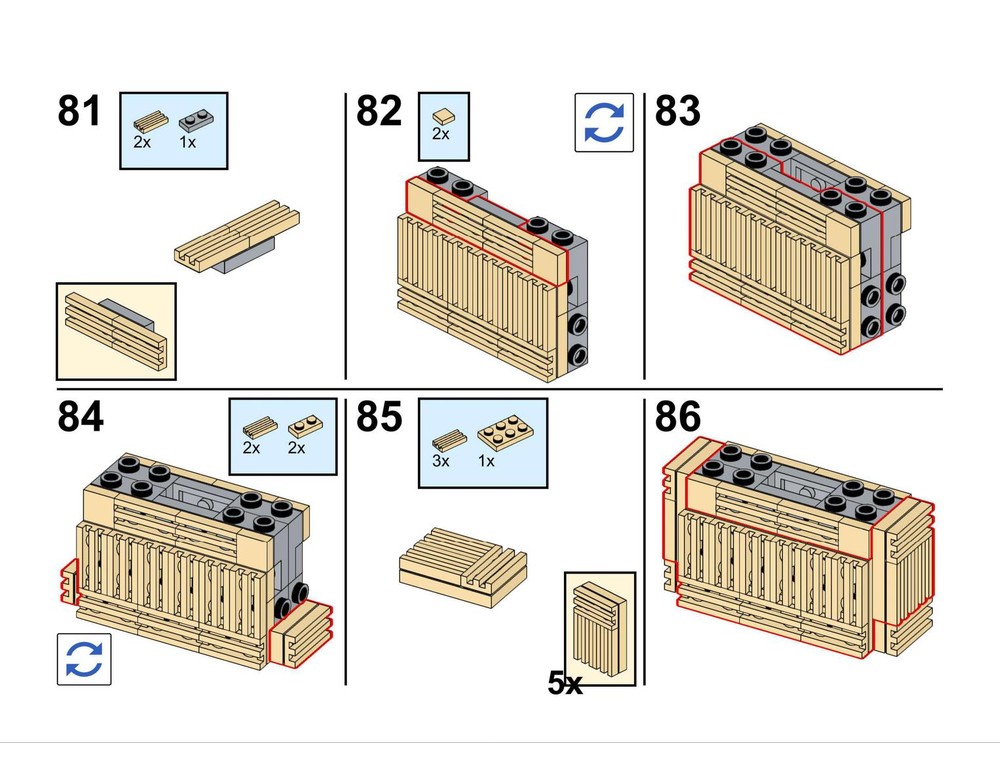 81

2x 1x

82

2x

83

84

2x 2x

85

3x 1x

5x

86